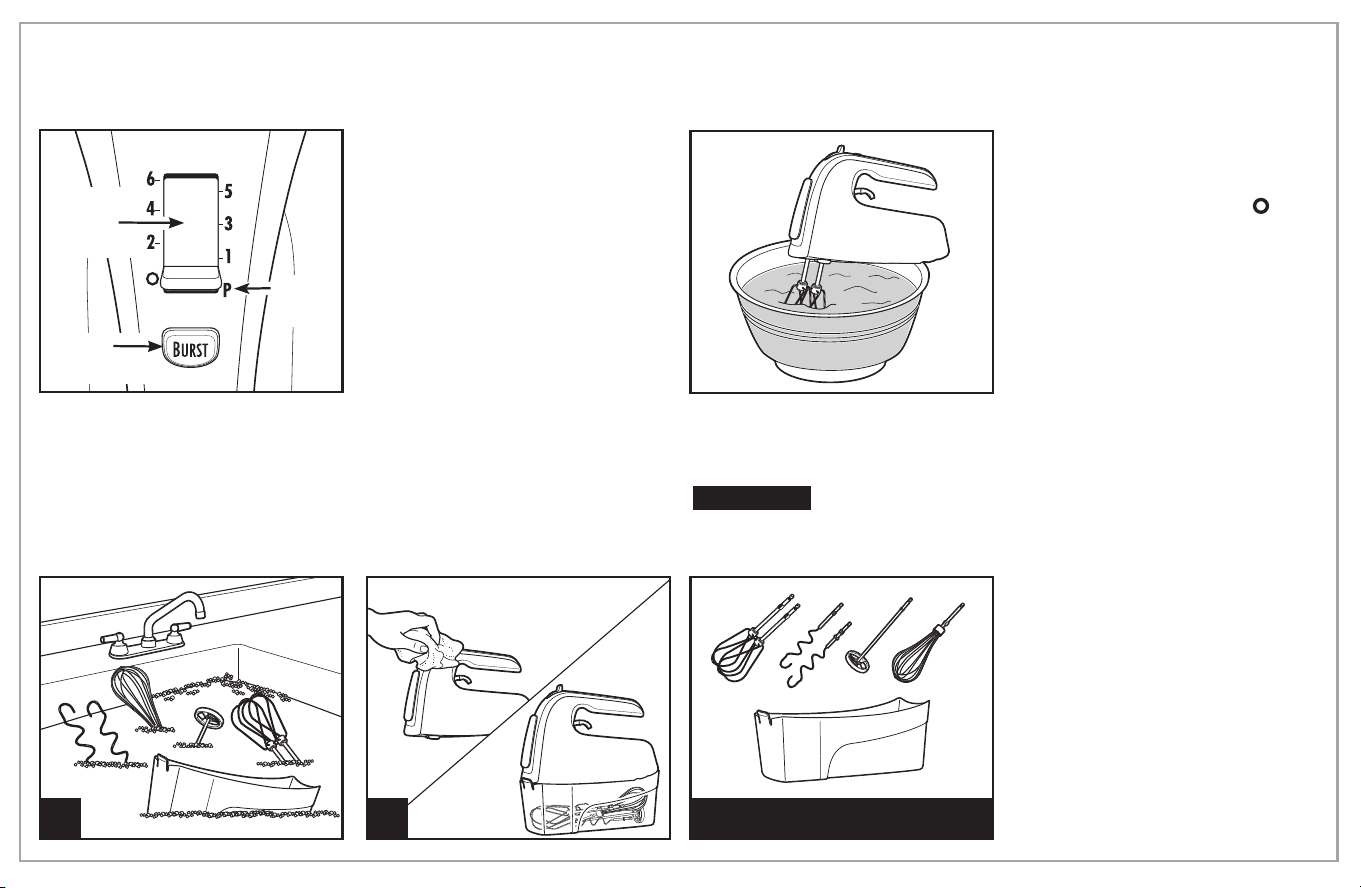 6
5
4
3
2
1
O
P
BURST

O