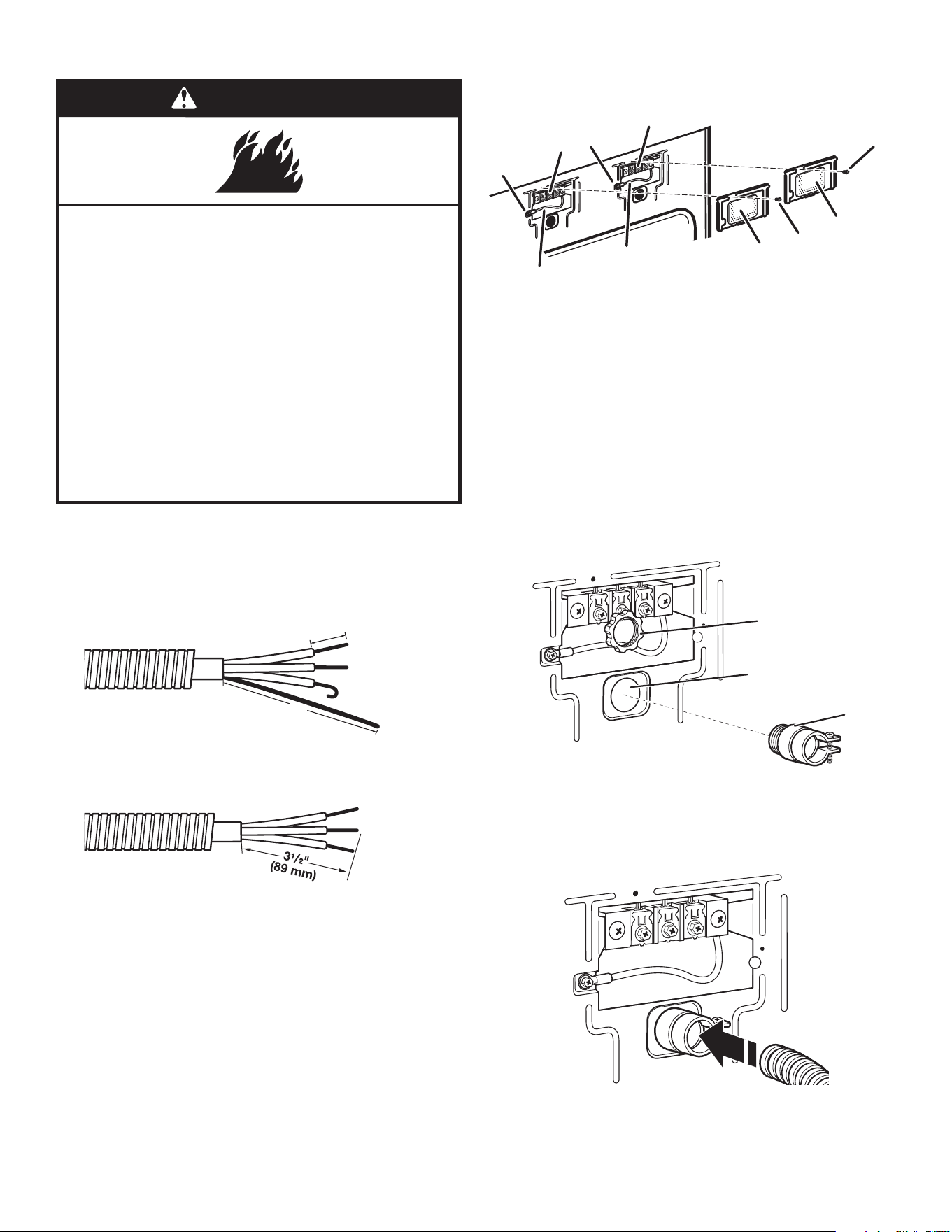 $3\frac{1}{2}$"
(89 mm)