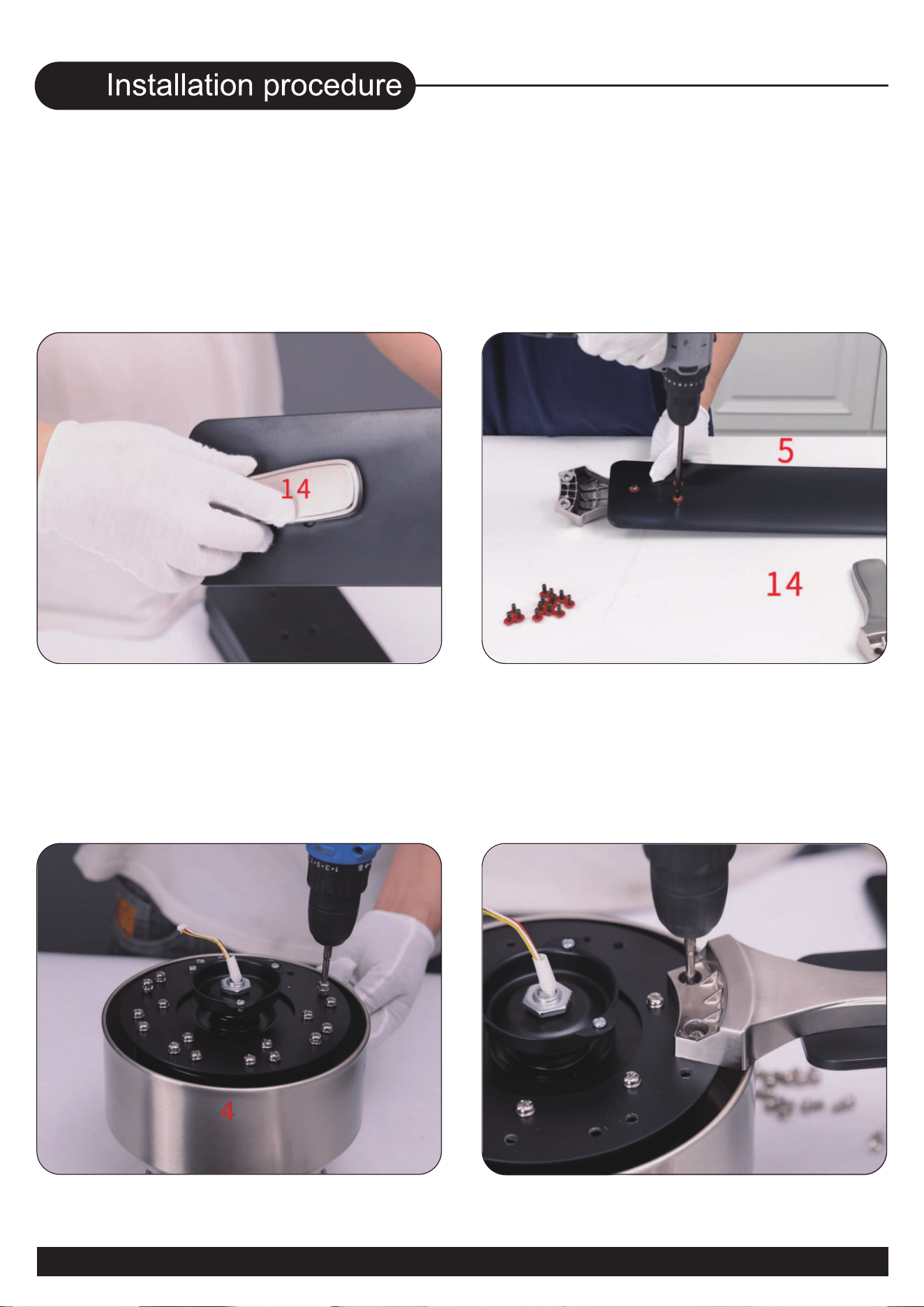 Installation procedure

14

5

14

4