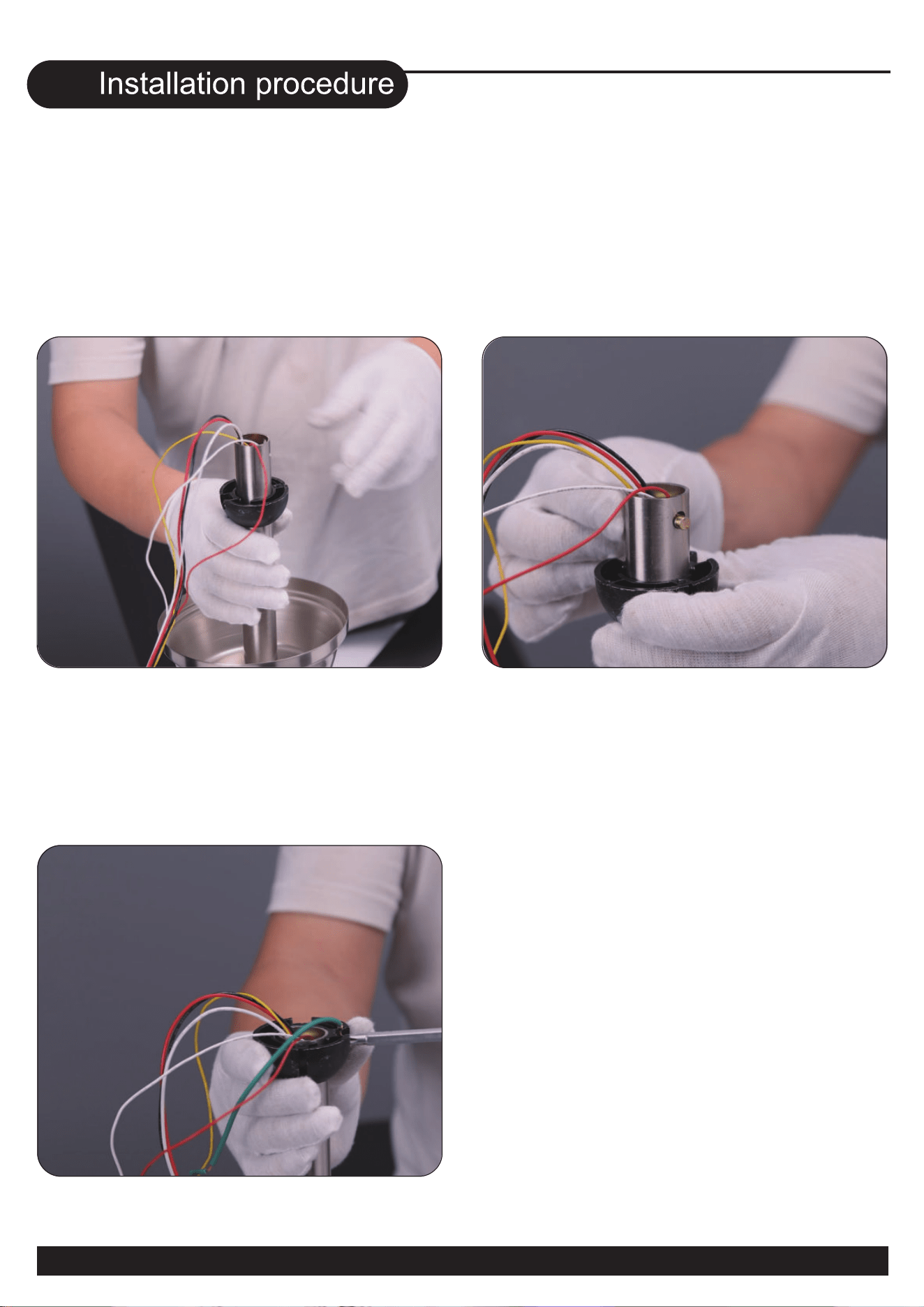 Installation procedure