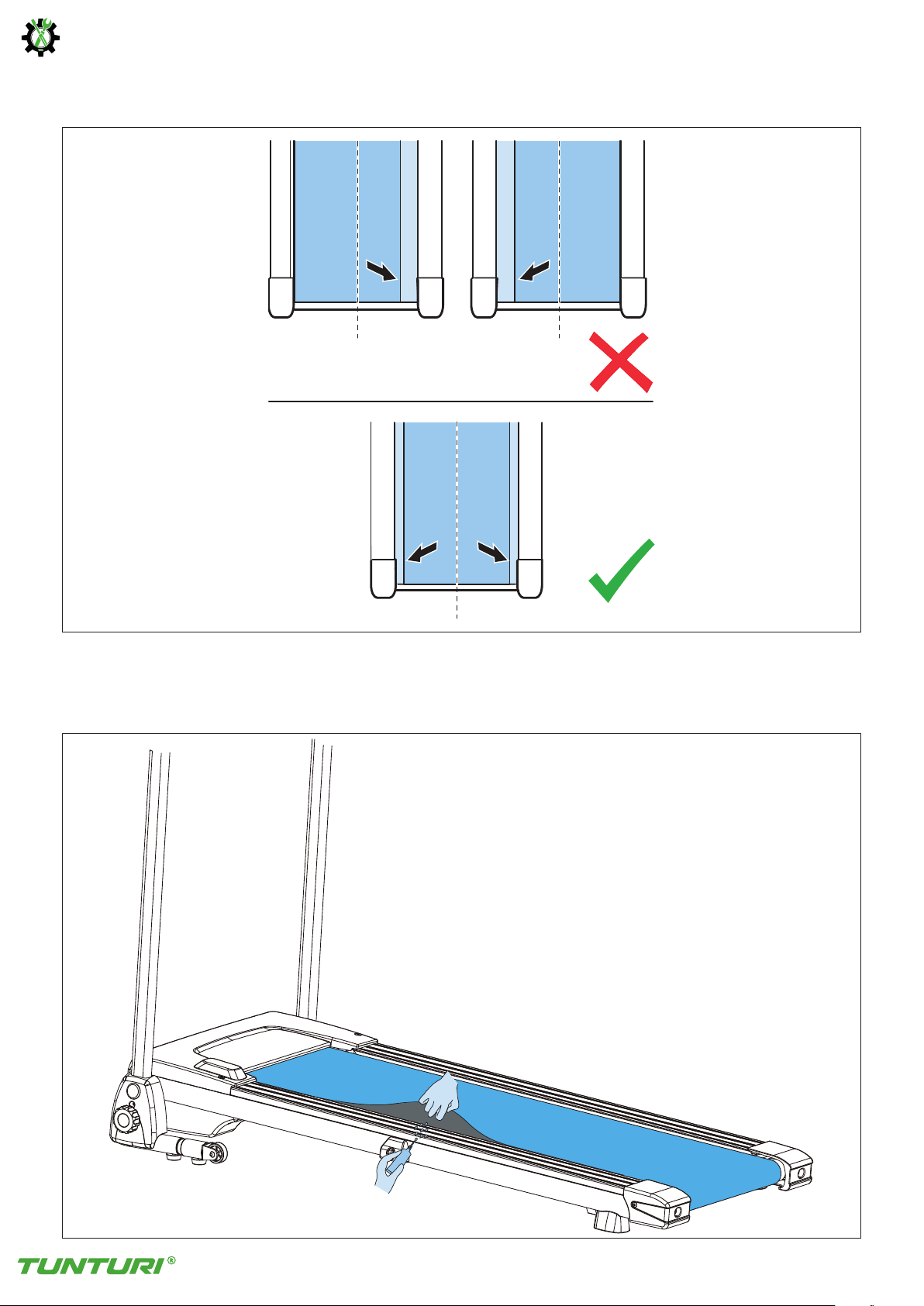 TUNTURI®