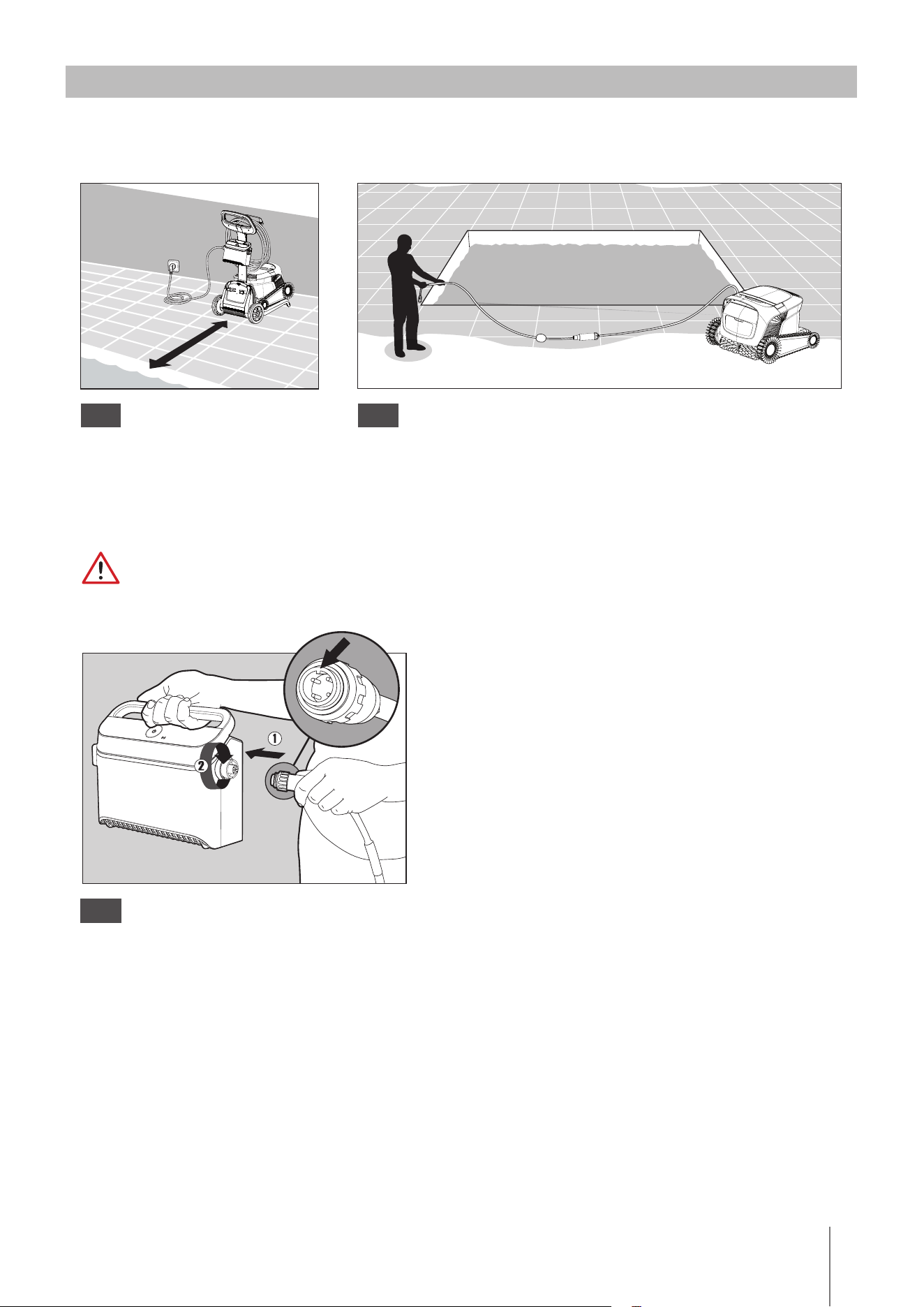 ①

②