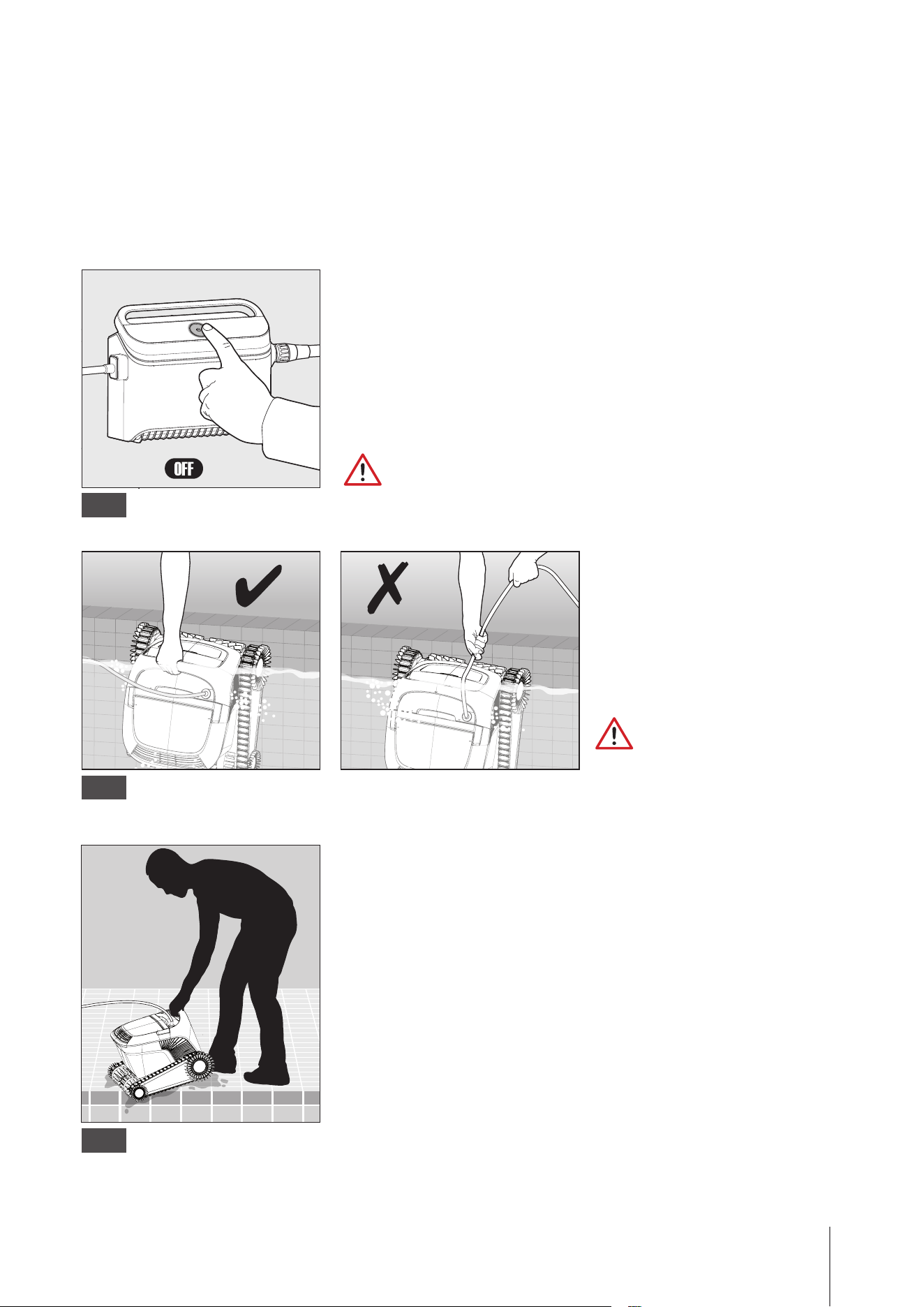 OFF