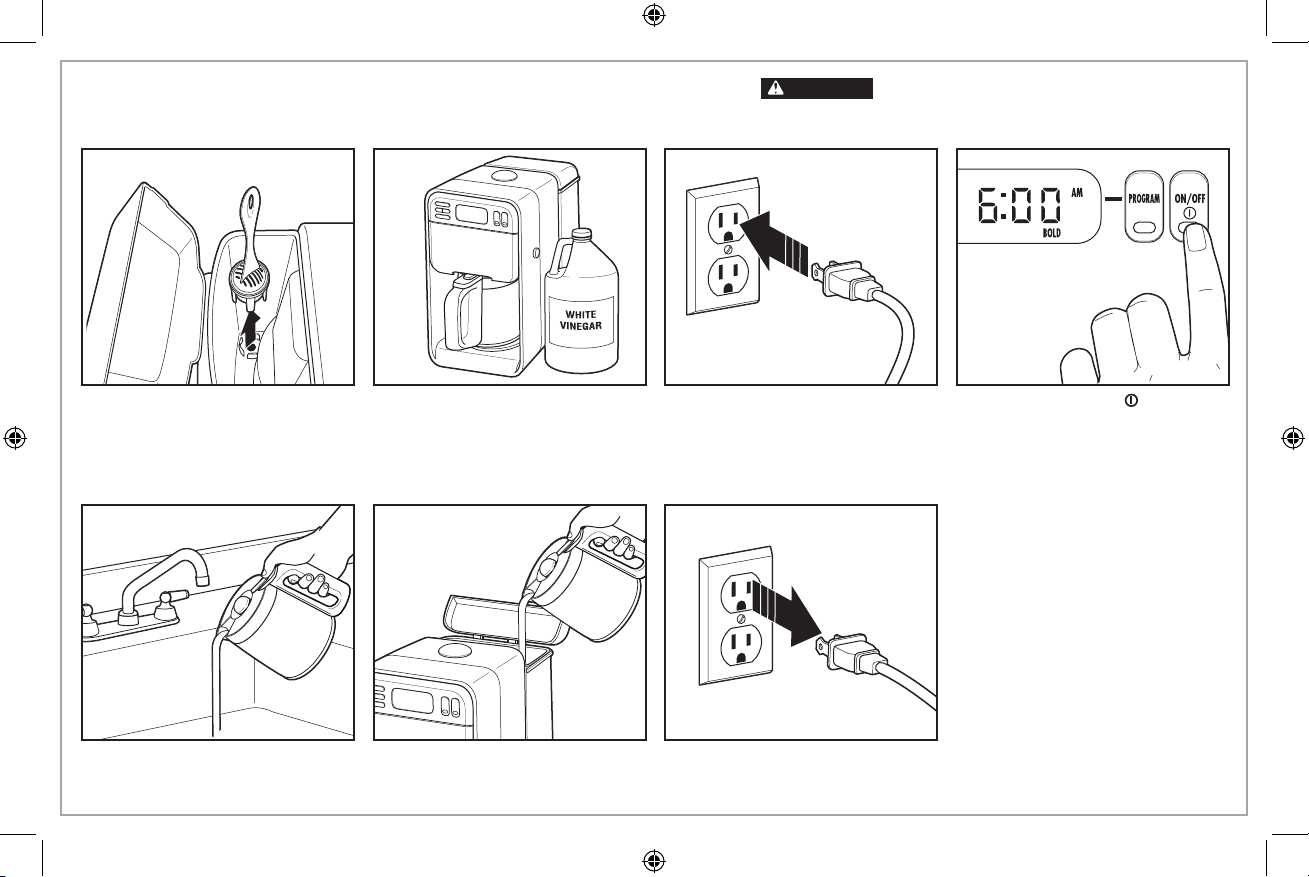 WHITE VINEGAR

6:00 AM BOLD

PROGRAM

ON/OFF