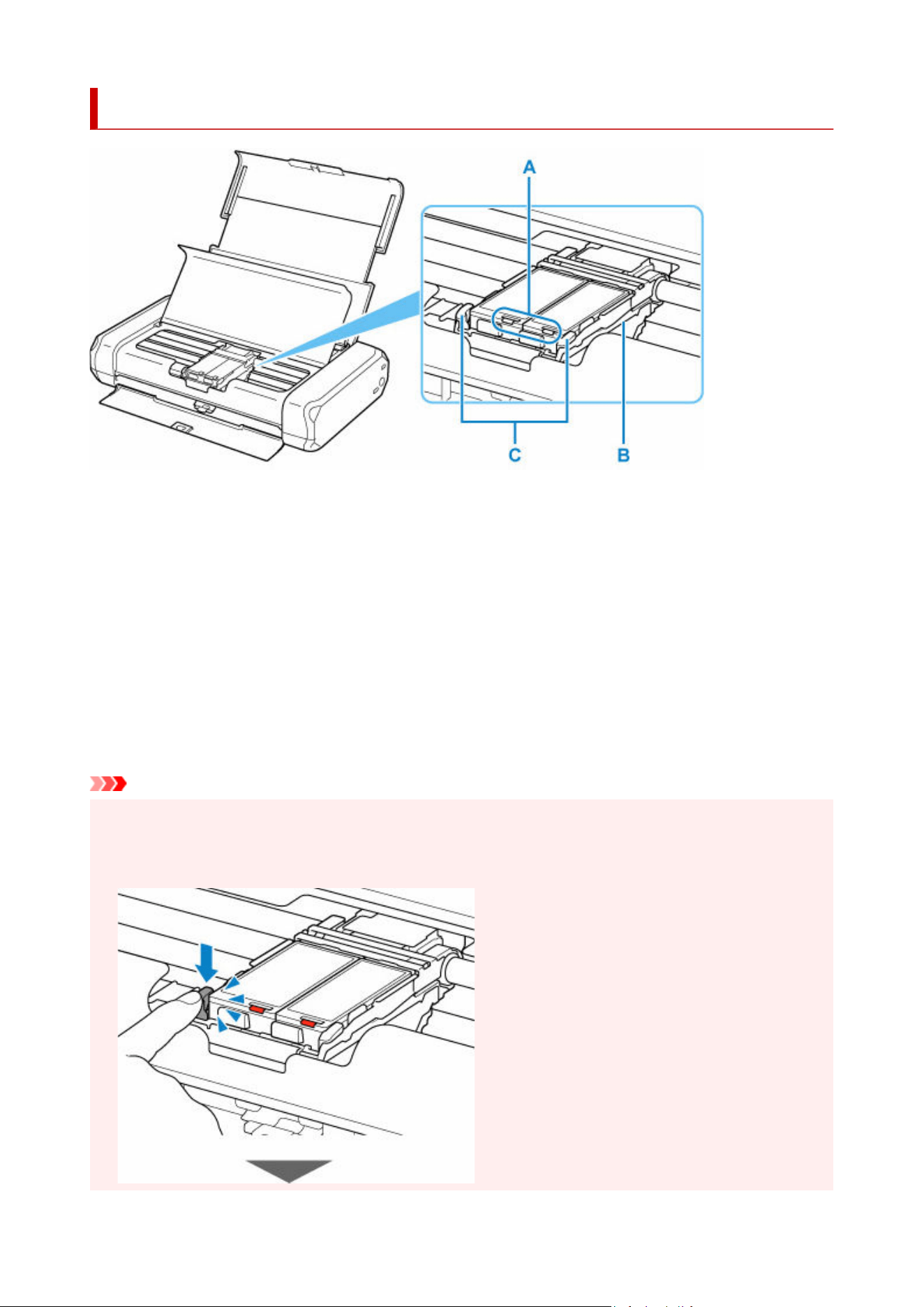 A

C

B