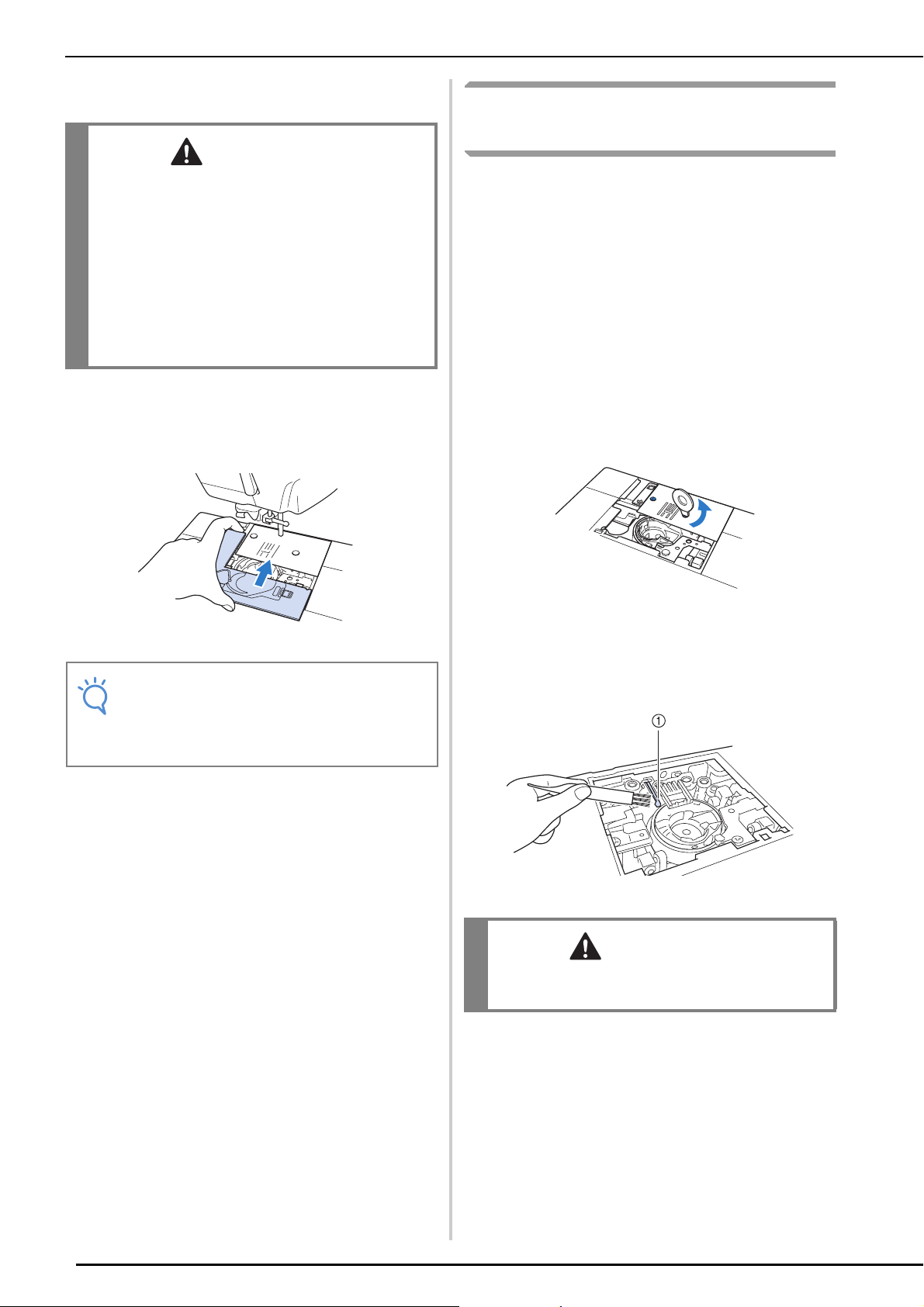 ①