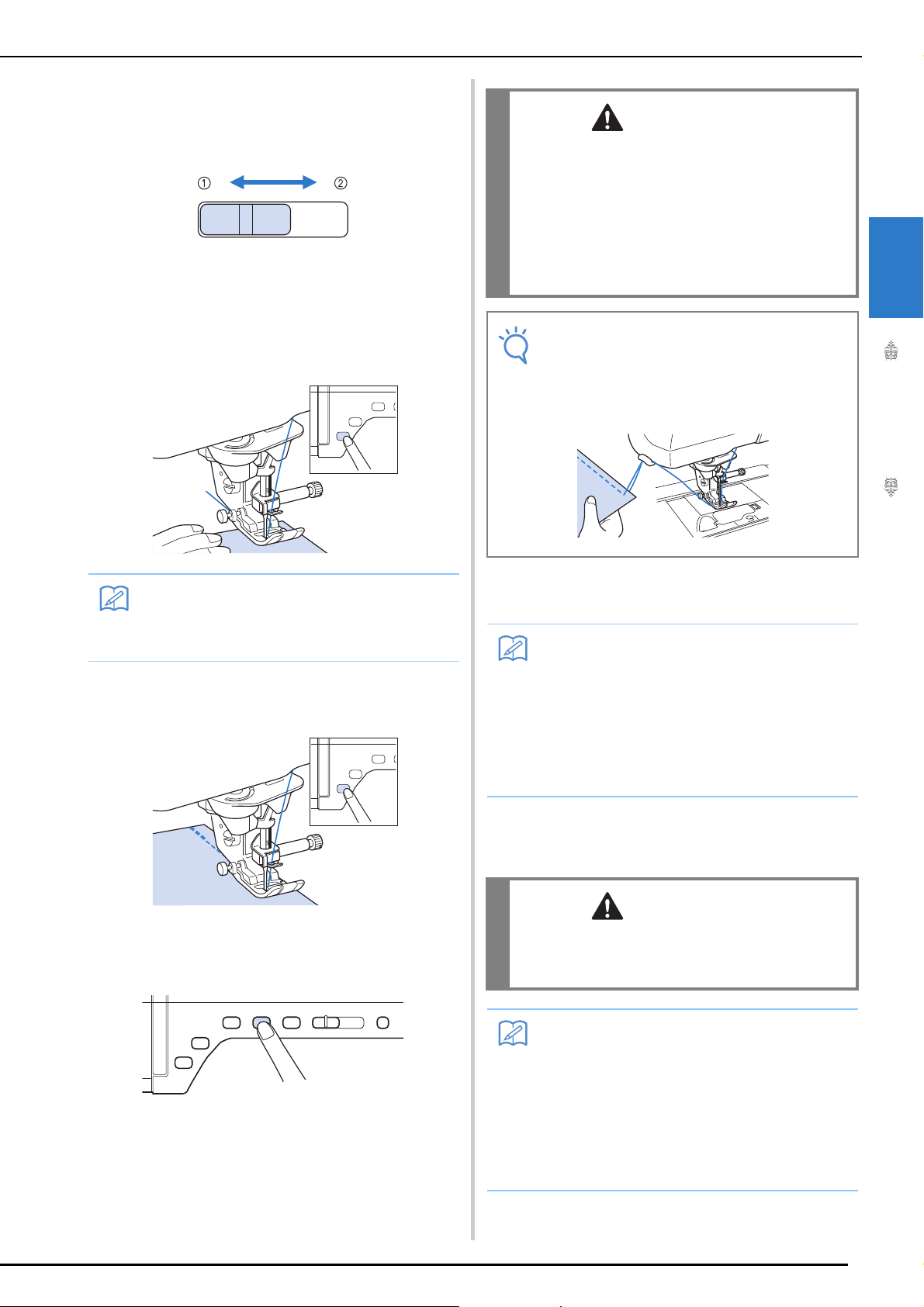 ① ②