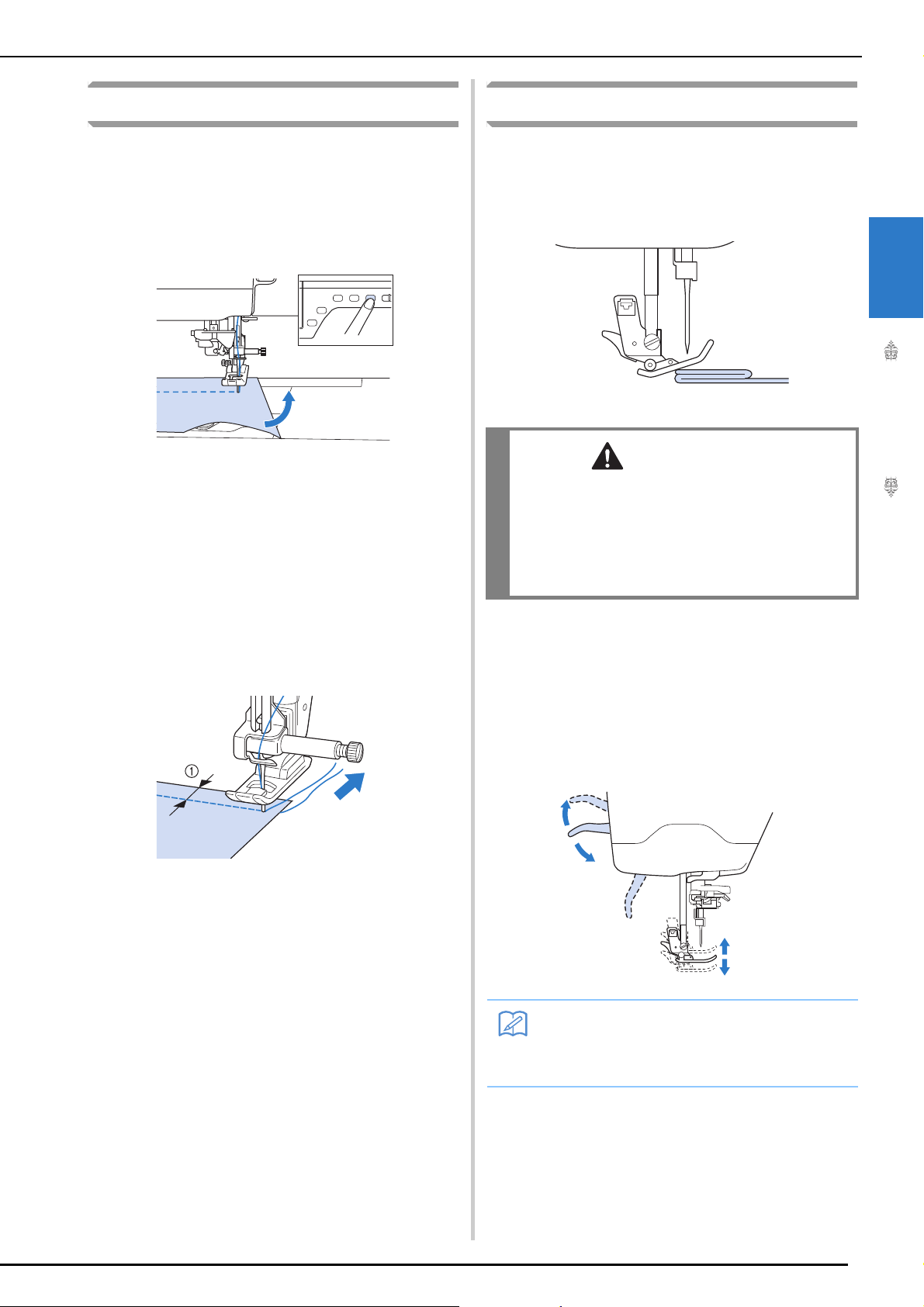 ①