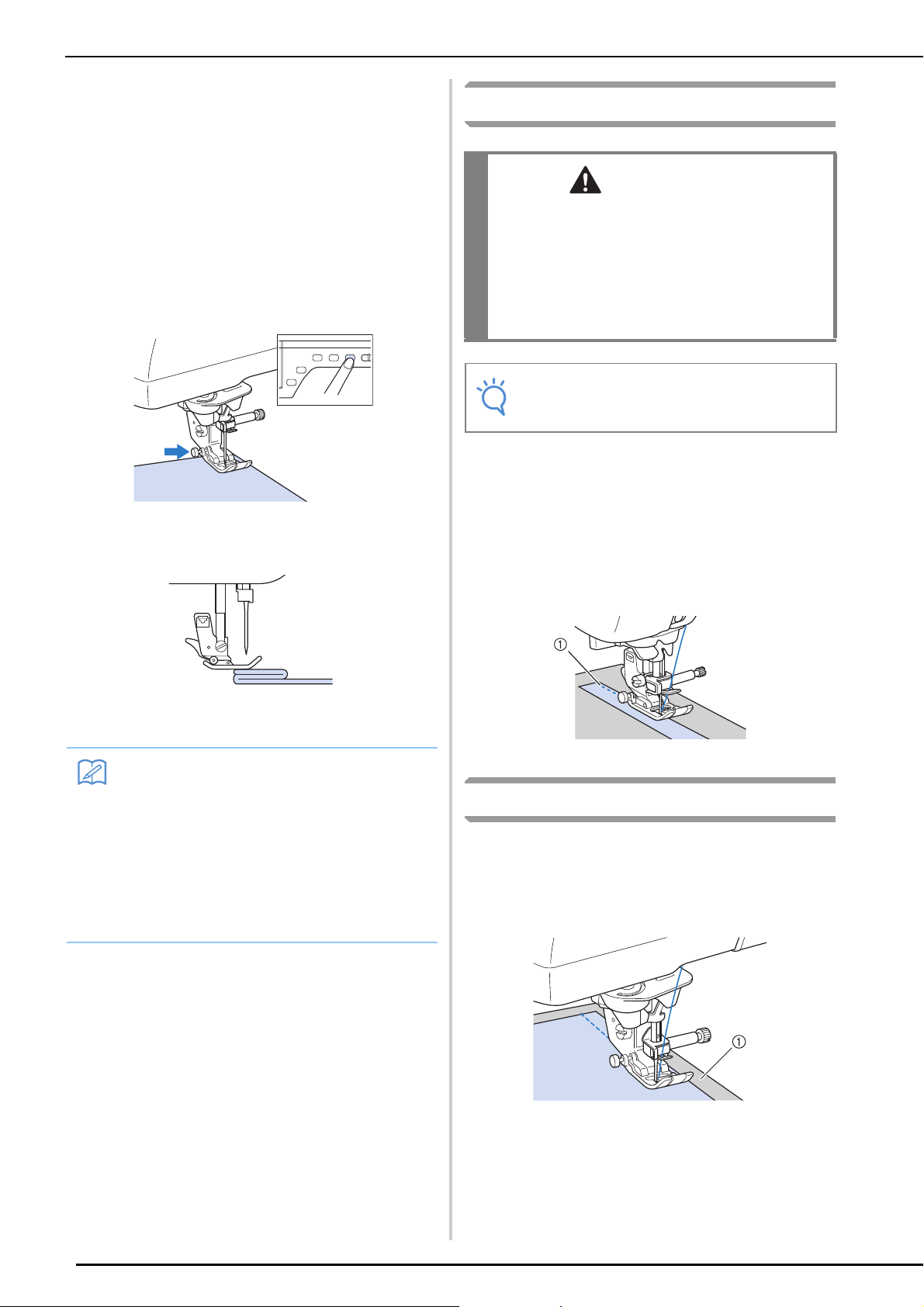 ①

①