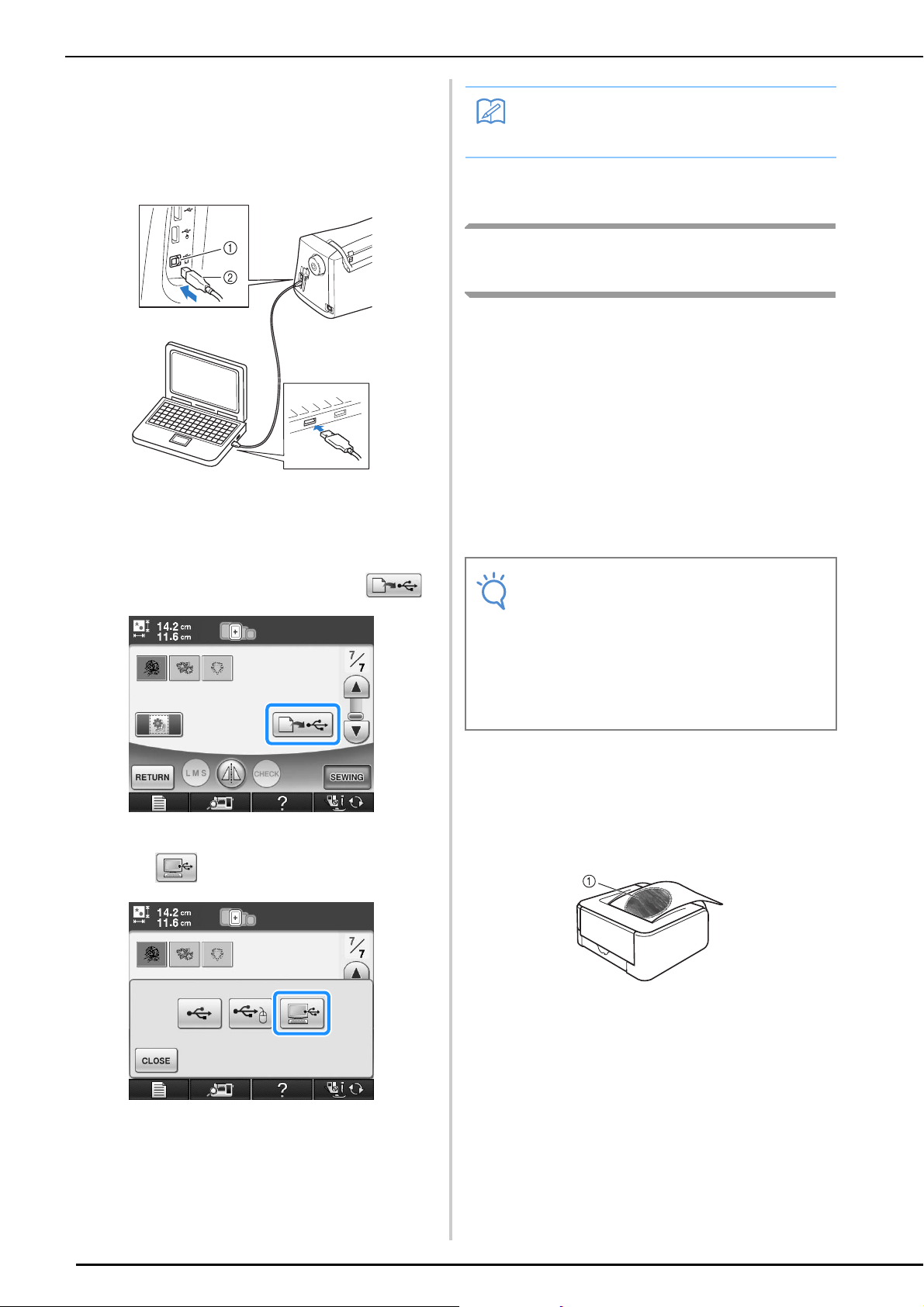 ①

②

14.2 cm
11.6 cm

7/7

RETURN

L M S

CHECK

SEWING

?

14.2 cm
11.6 cm

7/7

CLOSE

?

①