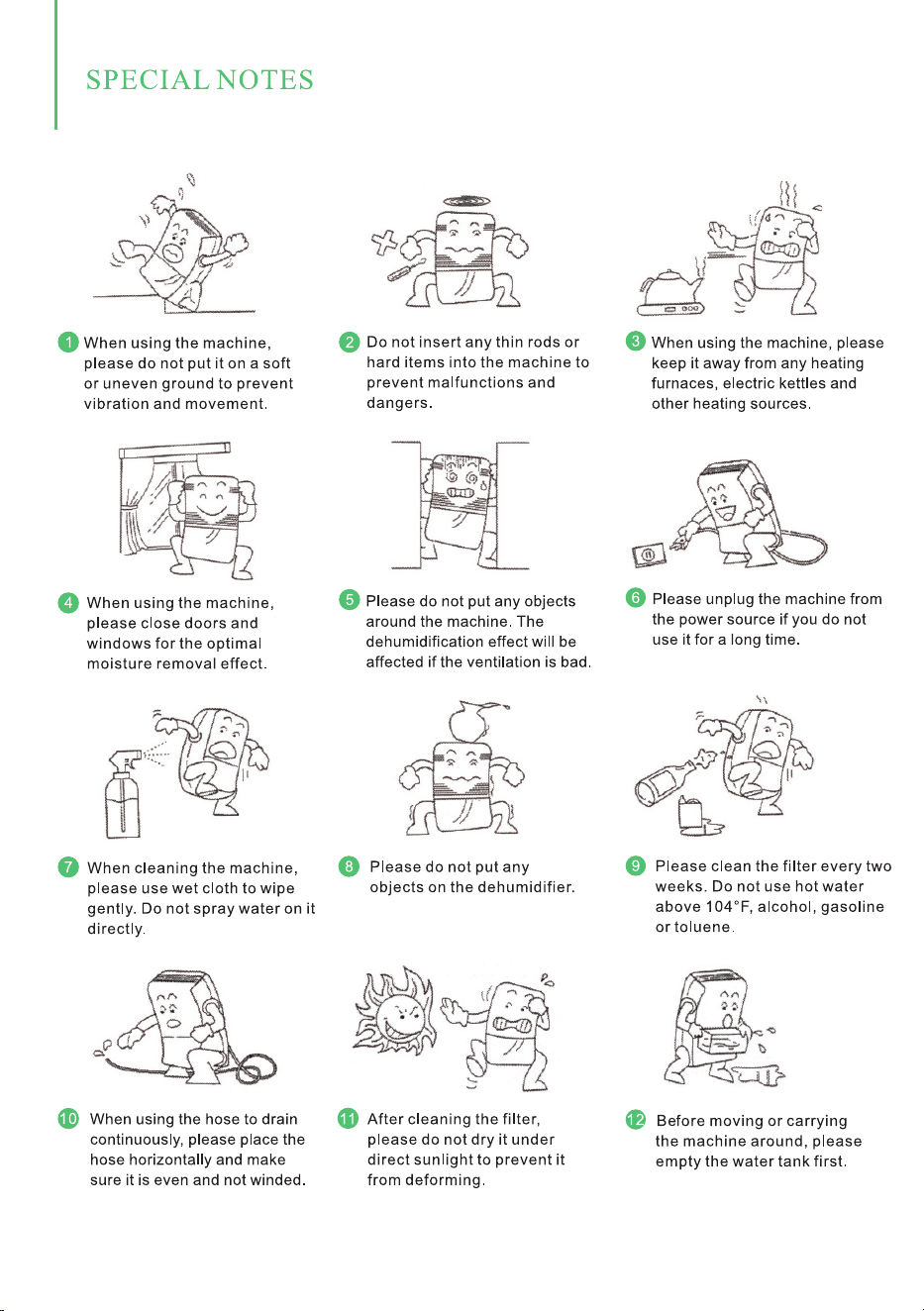 SPECIAL NOTES

1 When using the machine, please do not put it on a soft or uneven ground to prevent vibration and movement.

2 Do not insert any thin rods or hard items into the machine to prevent malfunctions and dangers.

3 When using the machine, please keep it away from any heating furnaces, electric kettles and other heating sources.

4 When using the machine, please close doors and windows for the optimal moisture removal effect.

5 Please do not put any objects around the machine. The dehumidification effect will be affected if the ventilation is bad.

6 Please unplug the machine from the power source if you do not use it for a long time.

7 When cleaning the machine, please use wet cloth to wipe gently. Do not spray water on it directly.

8 Please do not put any objects on the dehumidifier.

9 Please clean the filter every two weeks. Do not use hot water above 104°F, alcohol, gasoline or toluene.

10 When using the hose to drain continuously, please place the hose horizontally and make sure it is even and not winded.

11 After cleaning the filter, please do not dry it under direct sunlight to prevent it from deforming.

12 Before moving or carrying the machine around, please empty the water tank first.