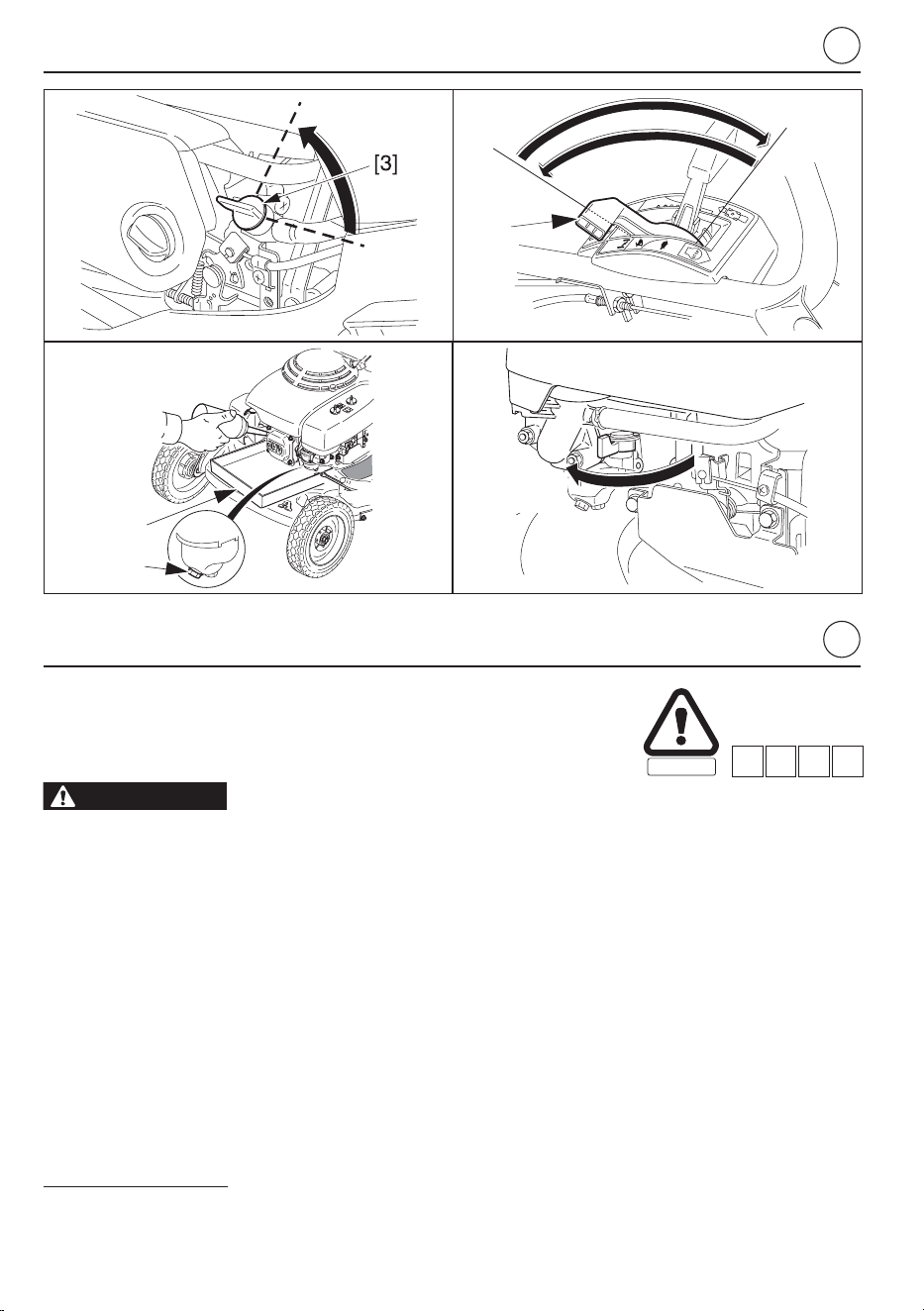 [3]