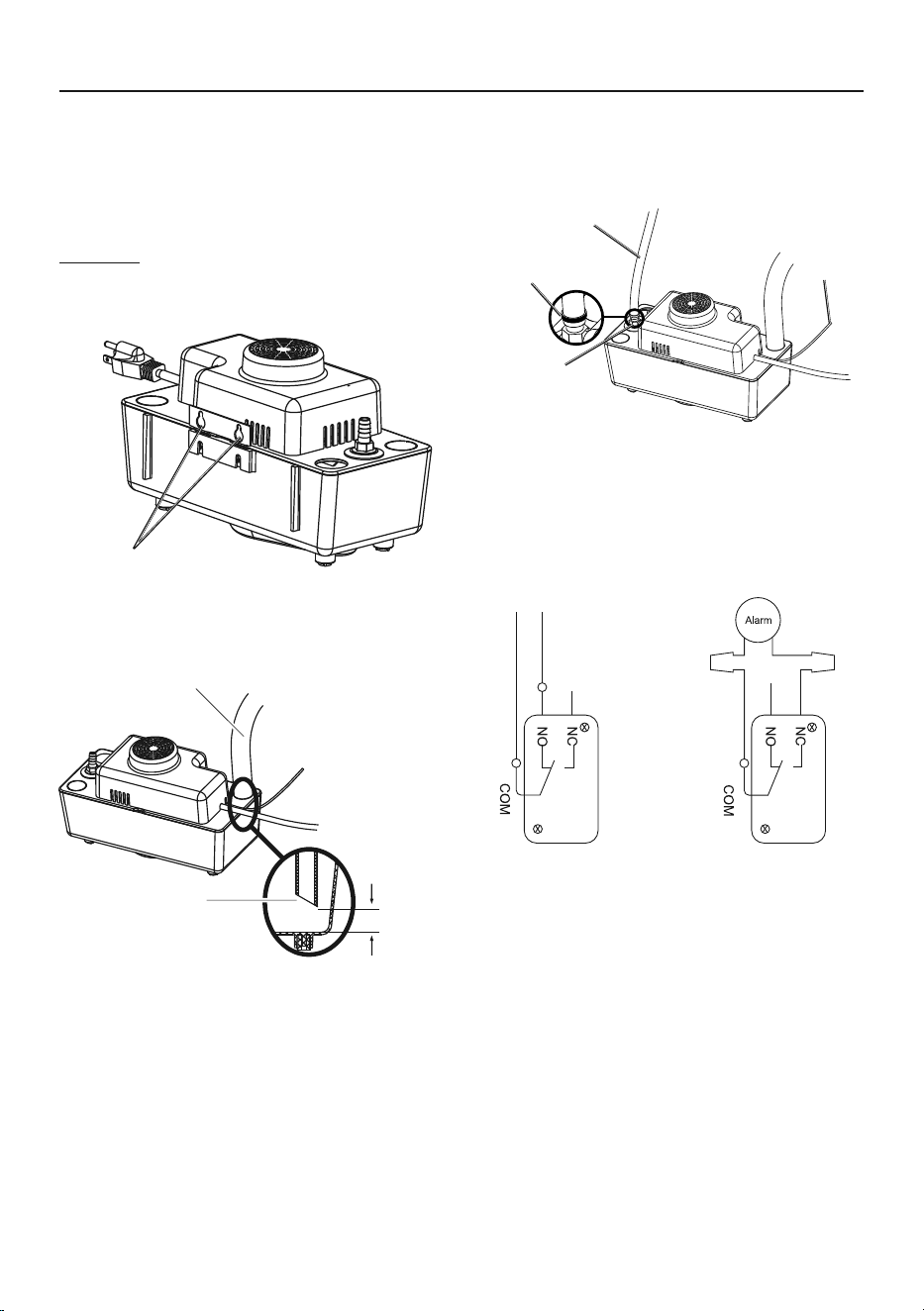 NO NC COM

Alarm

NO NC COM