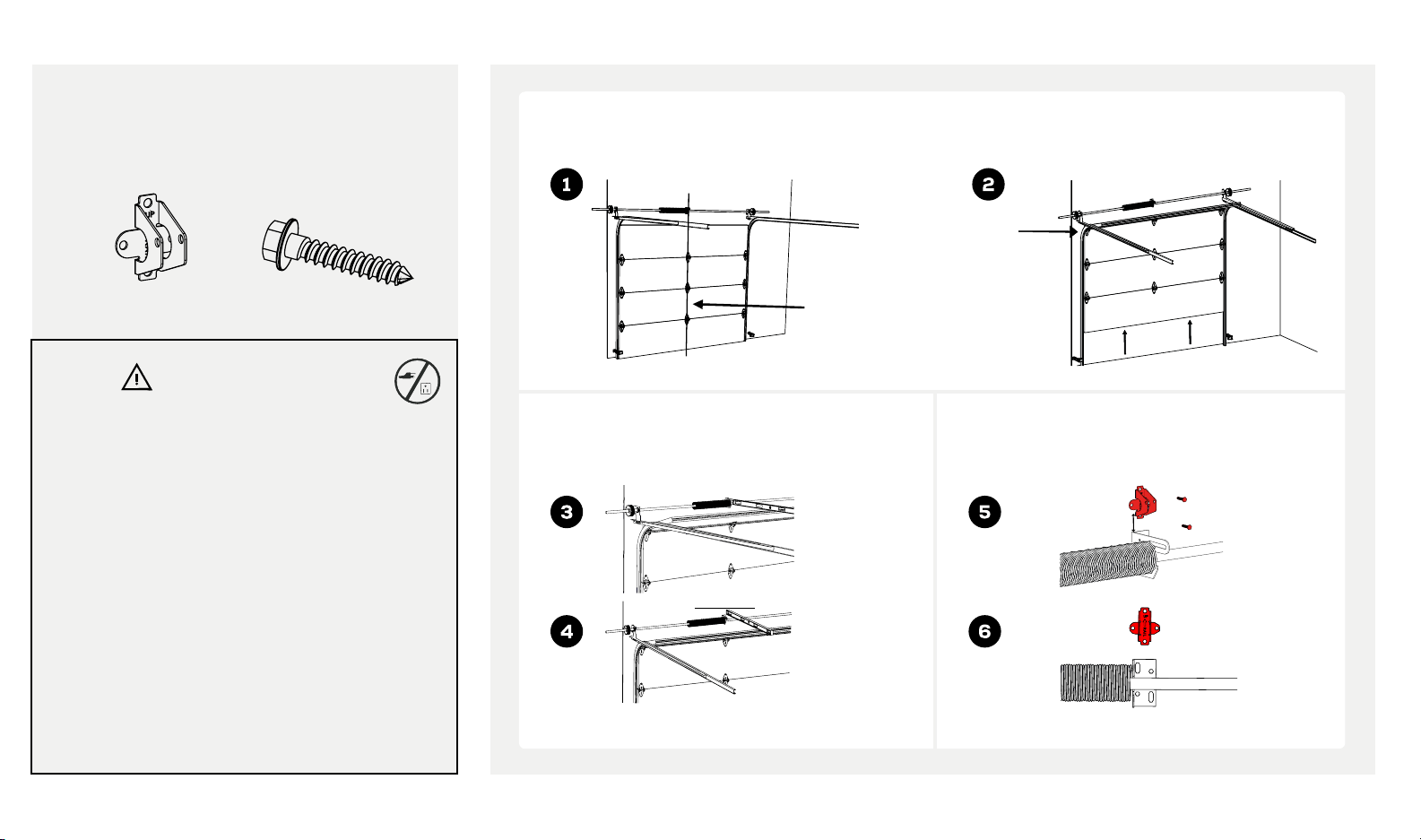 1

2

3

4

5

6