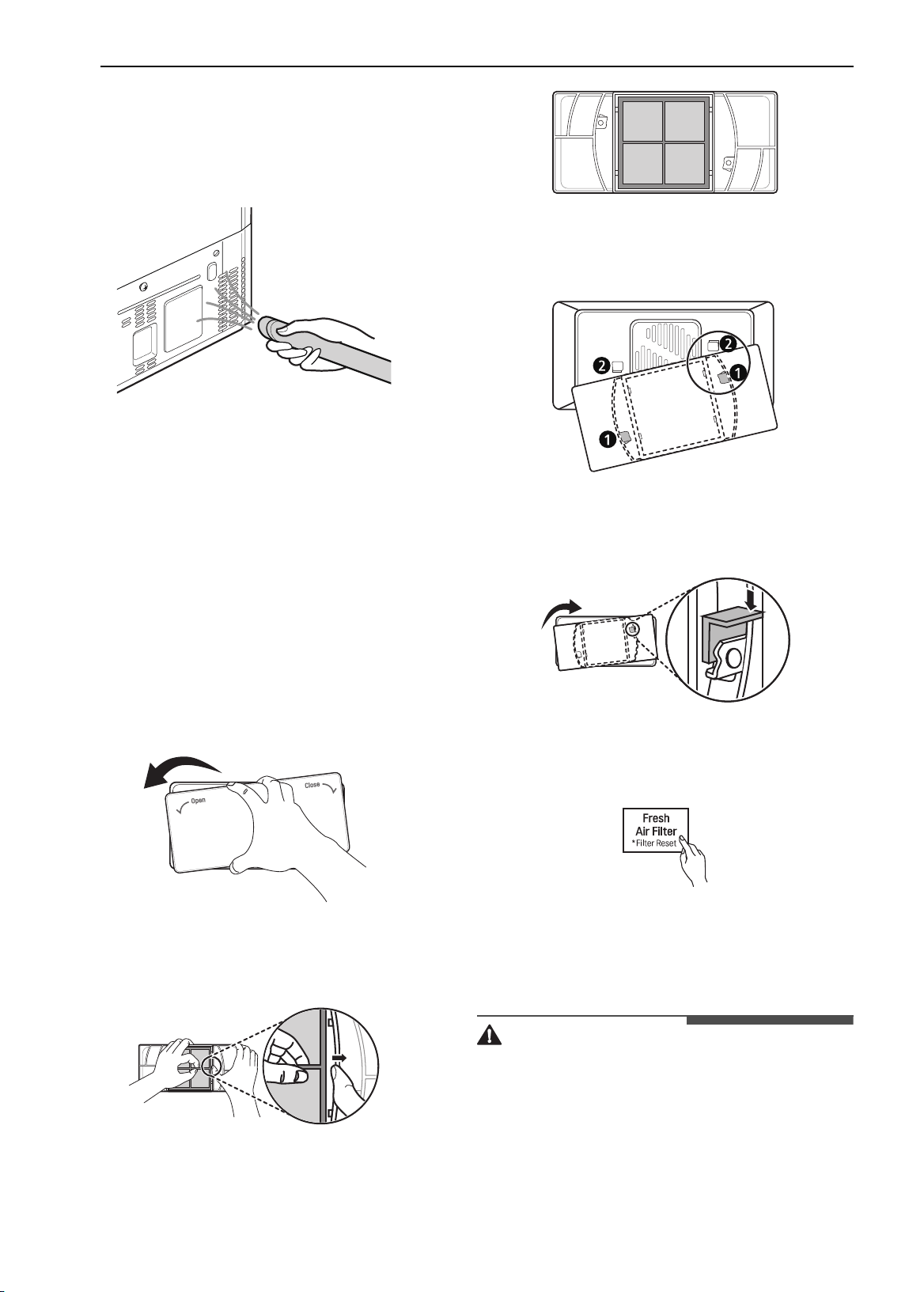 Open

Close

2

2

1

1

Fresh
Air Filter
*Filter Reset