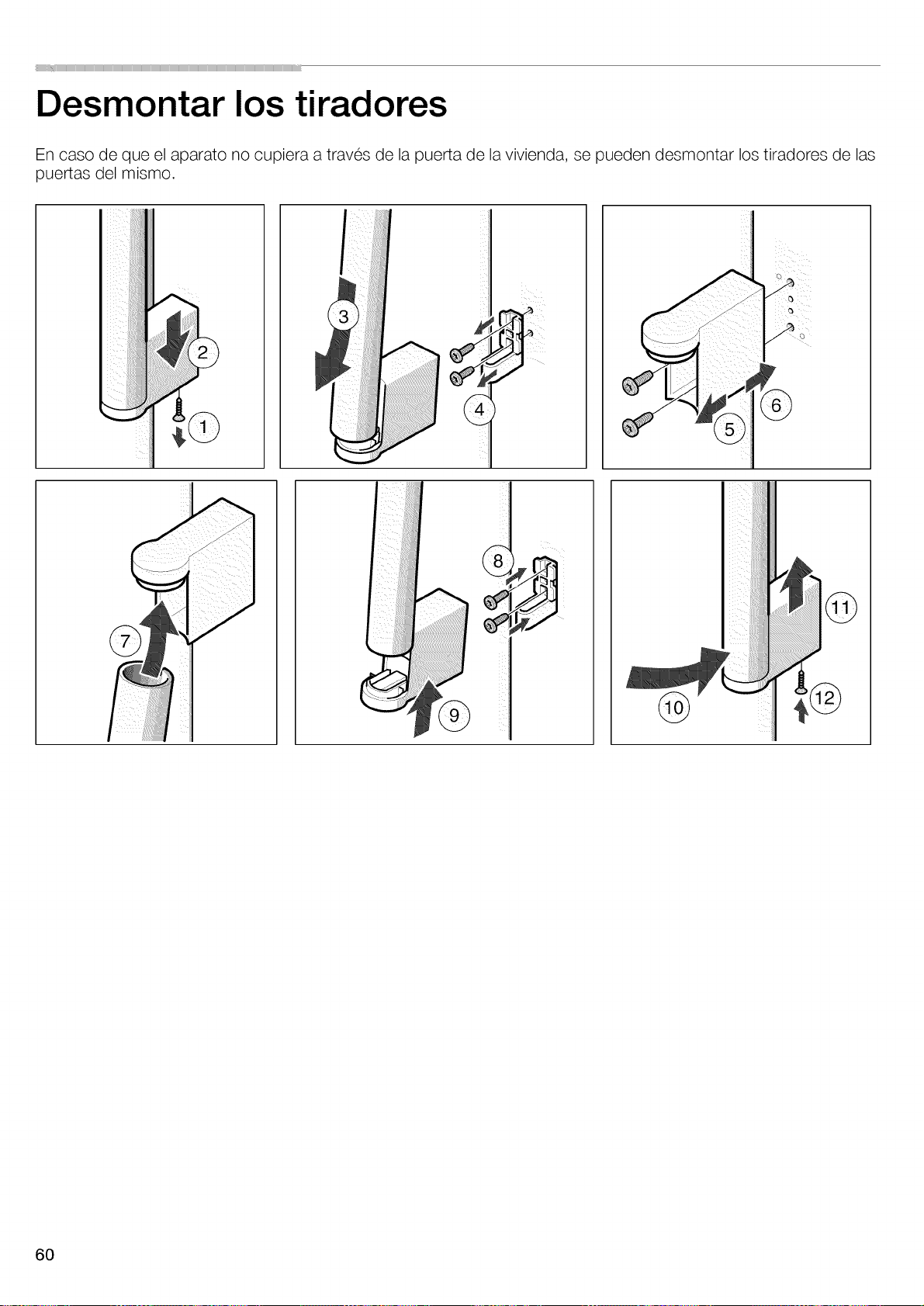 Desmontar los tiradores

En caso de que el aparato no cupiera a través de la puerta de la vivienda, se pueden desmontar los tiradores de las puertas del mismo.

2
1
3
4
6
5
7
8
9
11
10
12

60