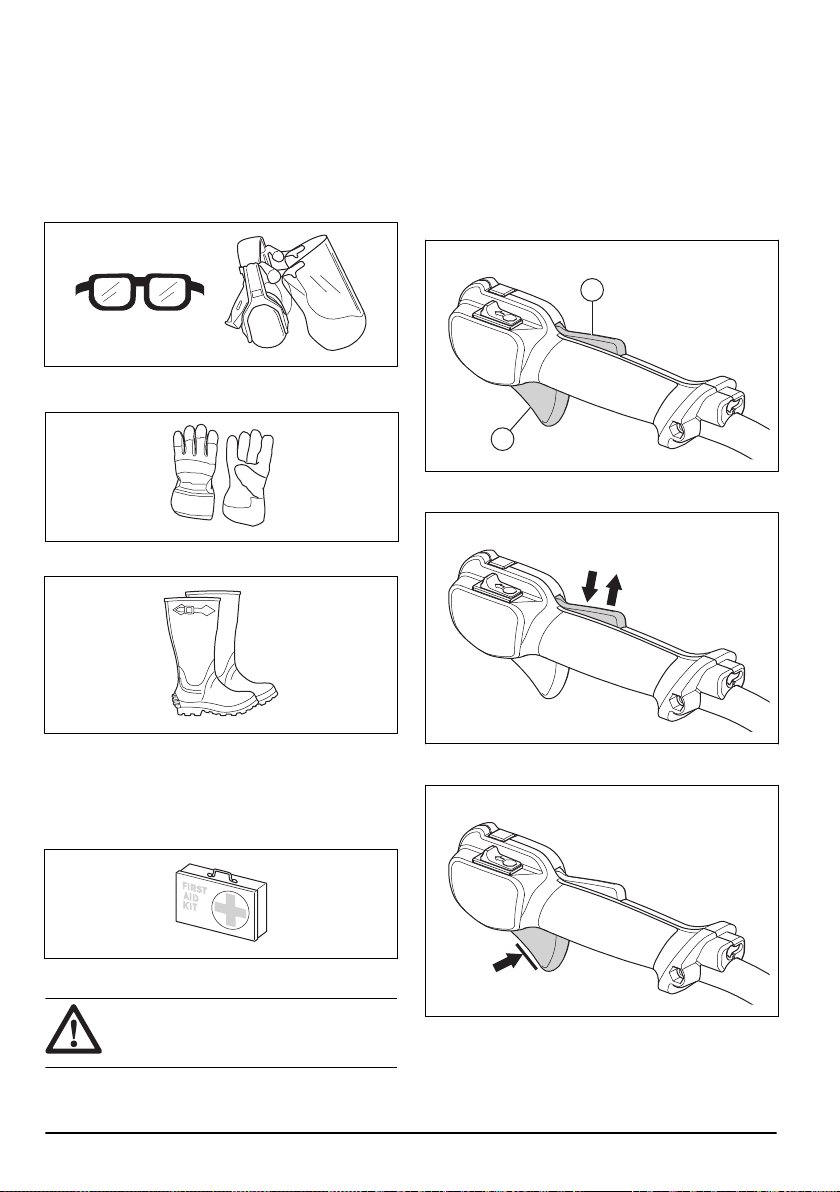 FIRST
AID
KIT