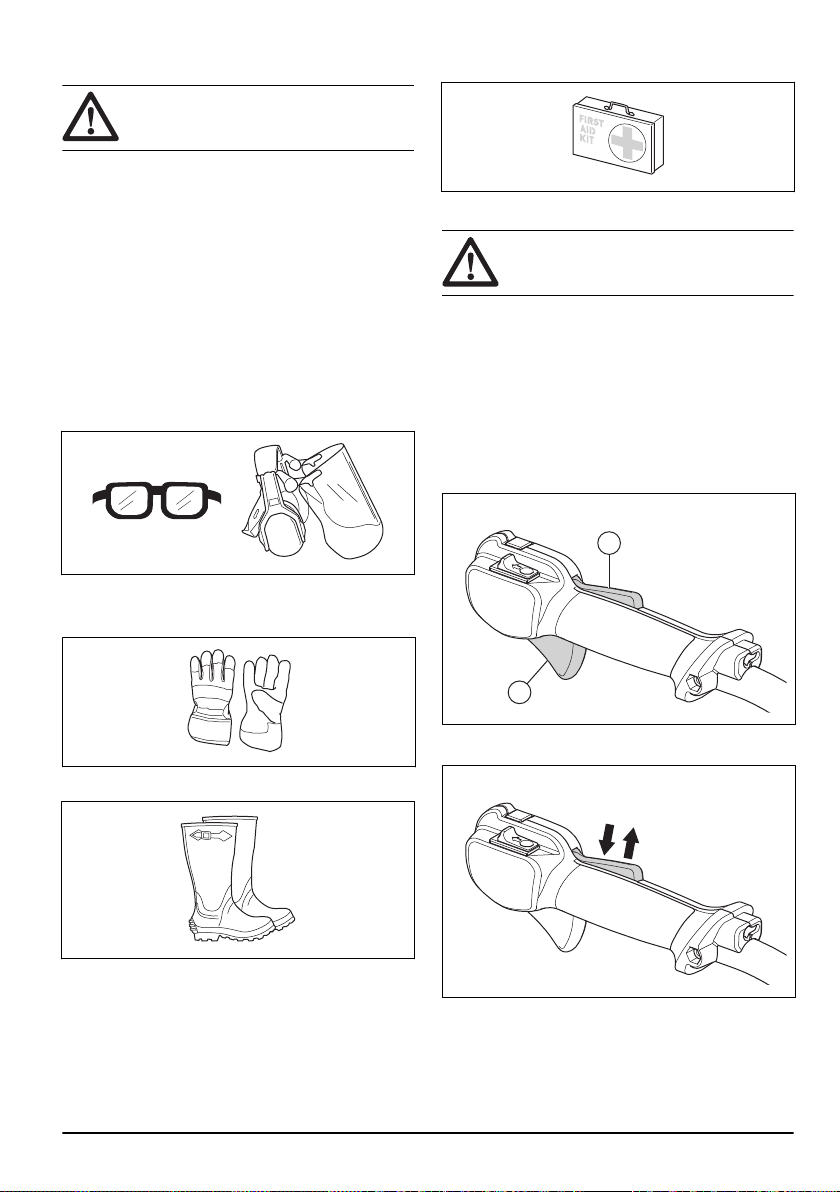 FIRST
AID
KIT