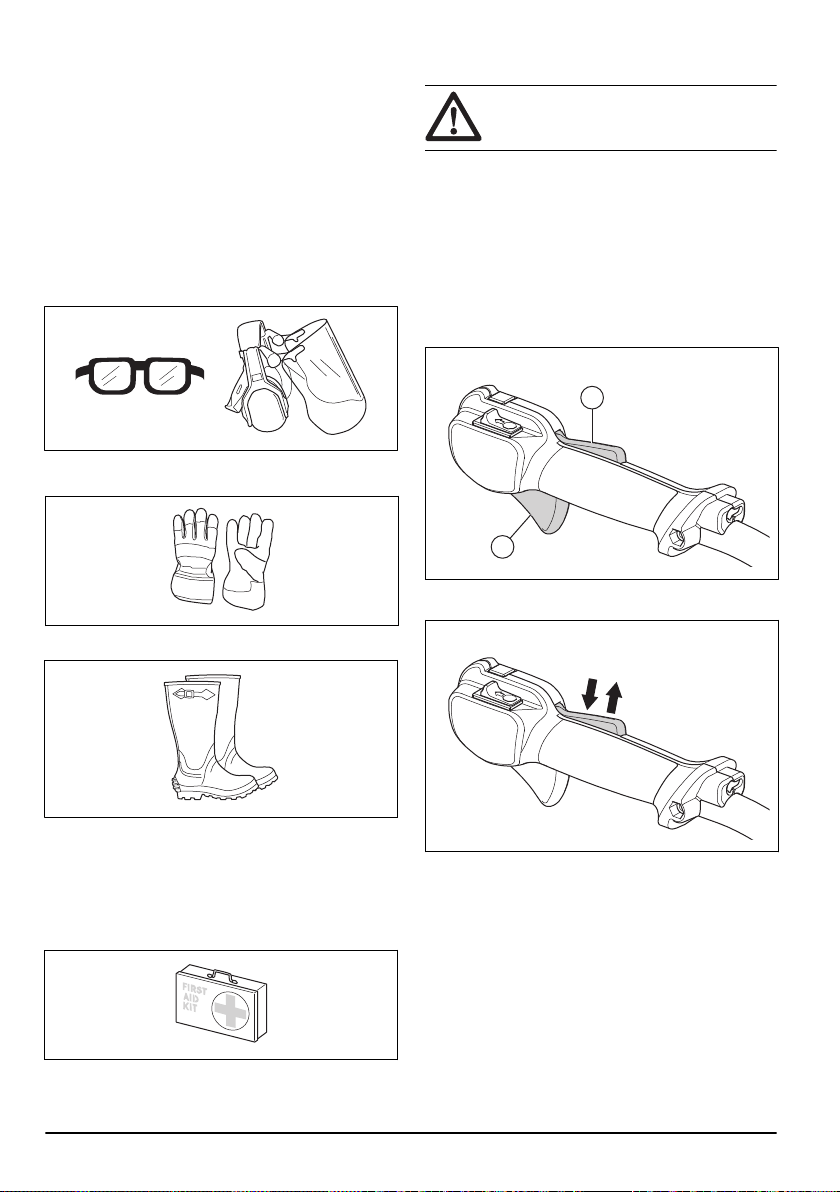 FIRST
AID
KIT