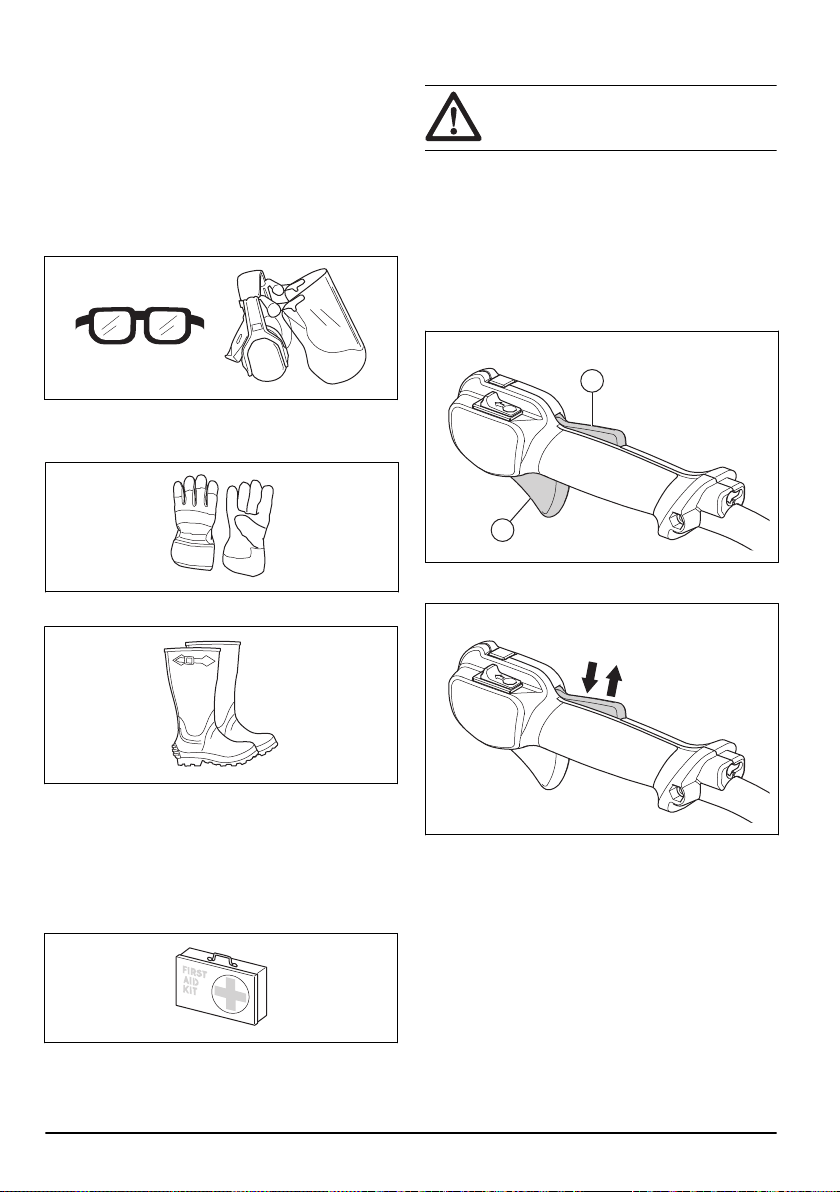 FIRST
AID
KIT