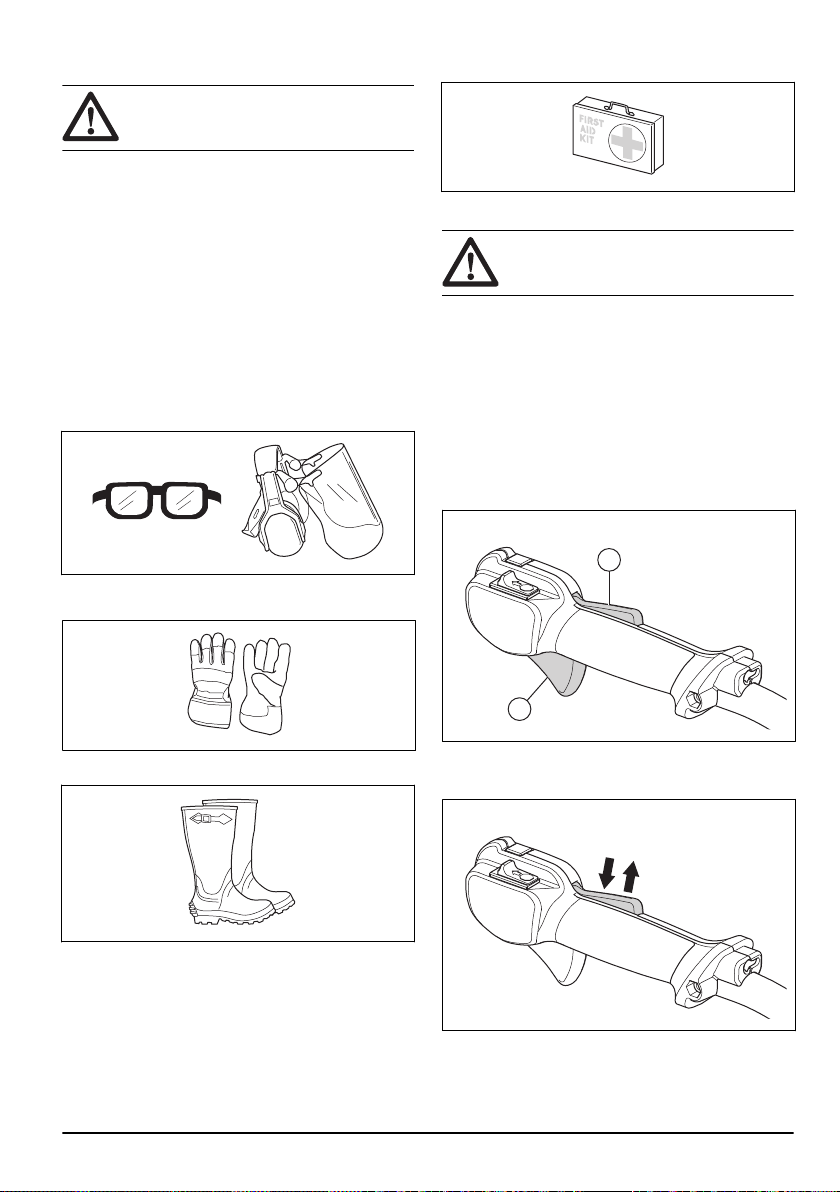 FIRST AID KIT