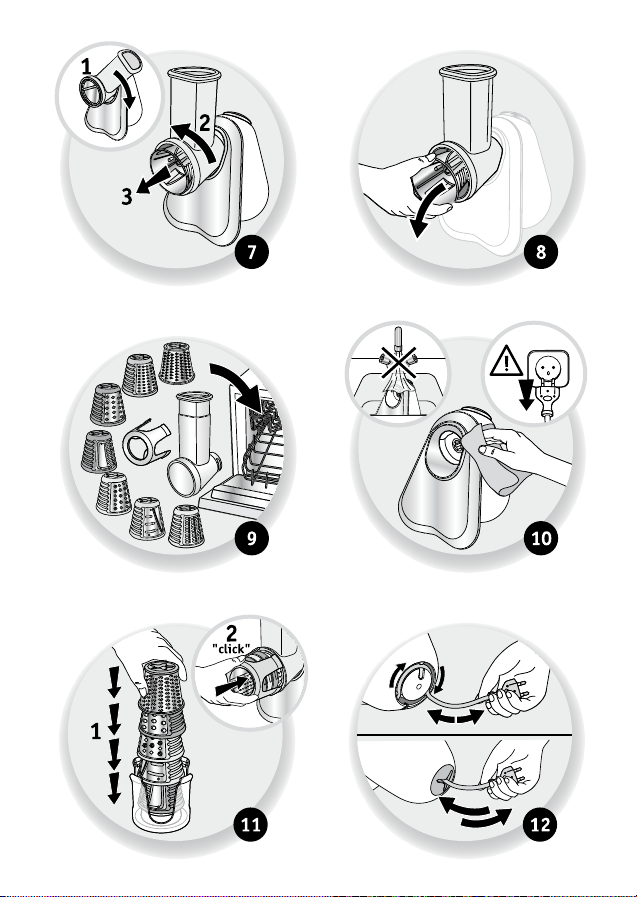 1
2
3
7
8
9
10
2
"click"
1
11
12