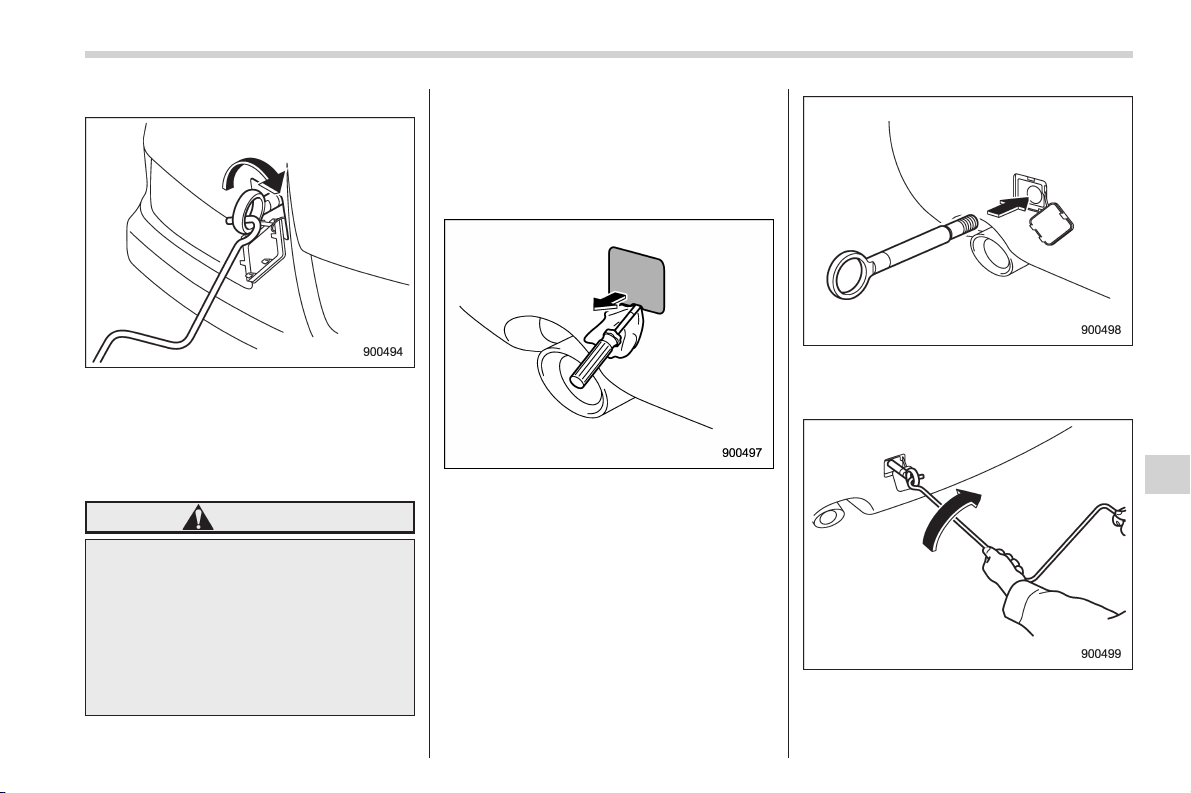 900494

900497

900498

900499