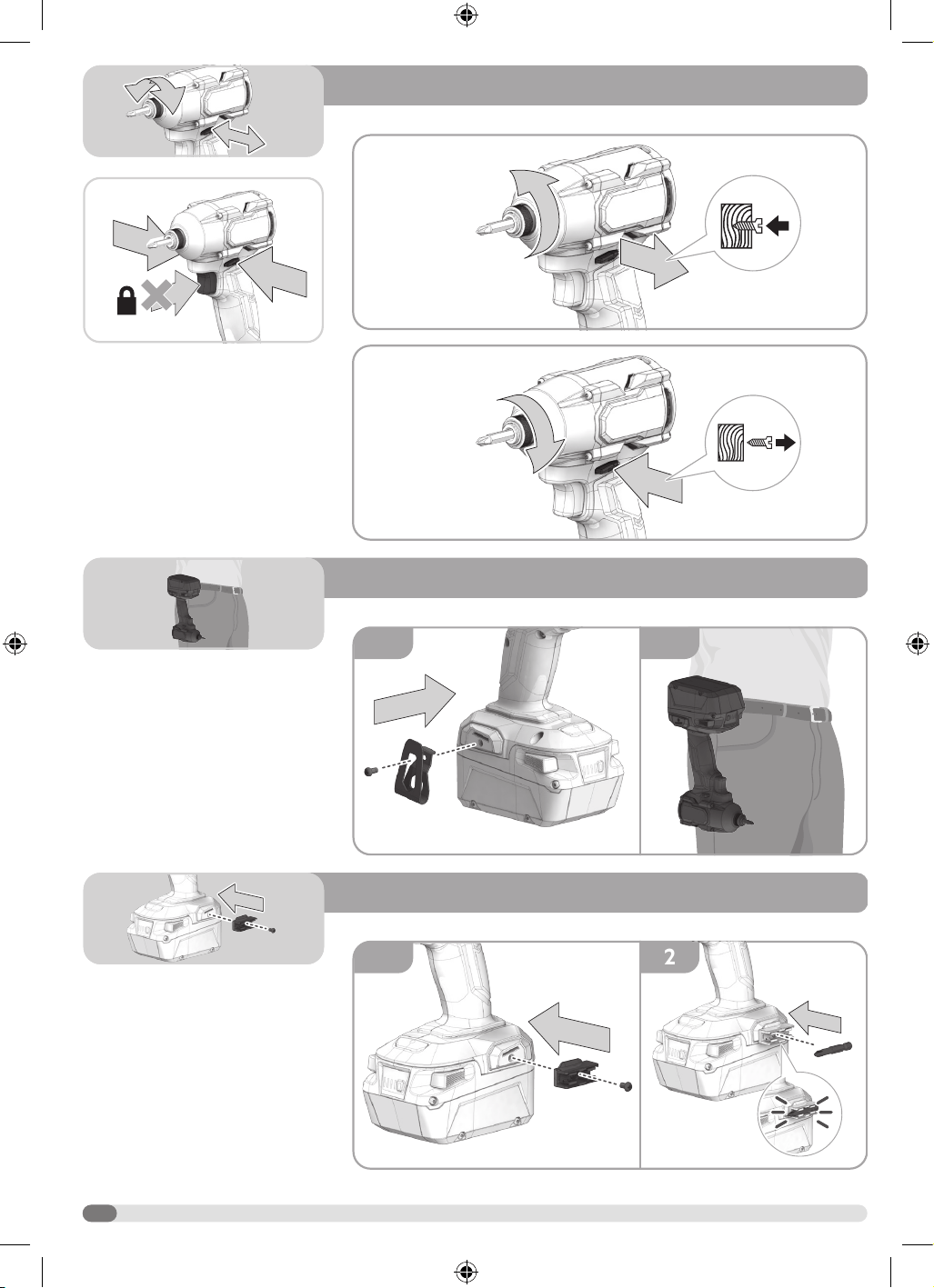 2