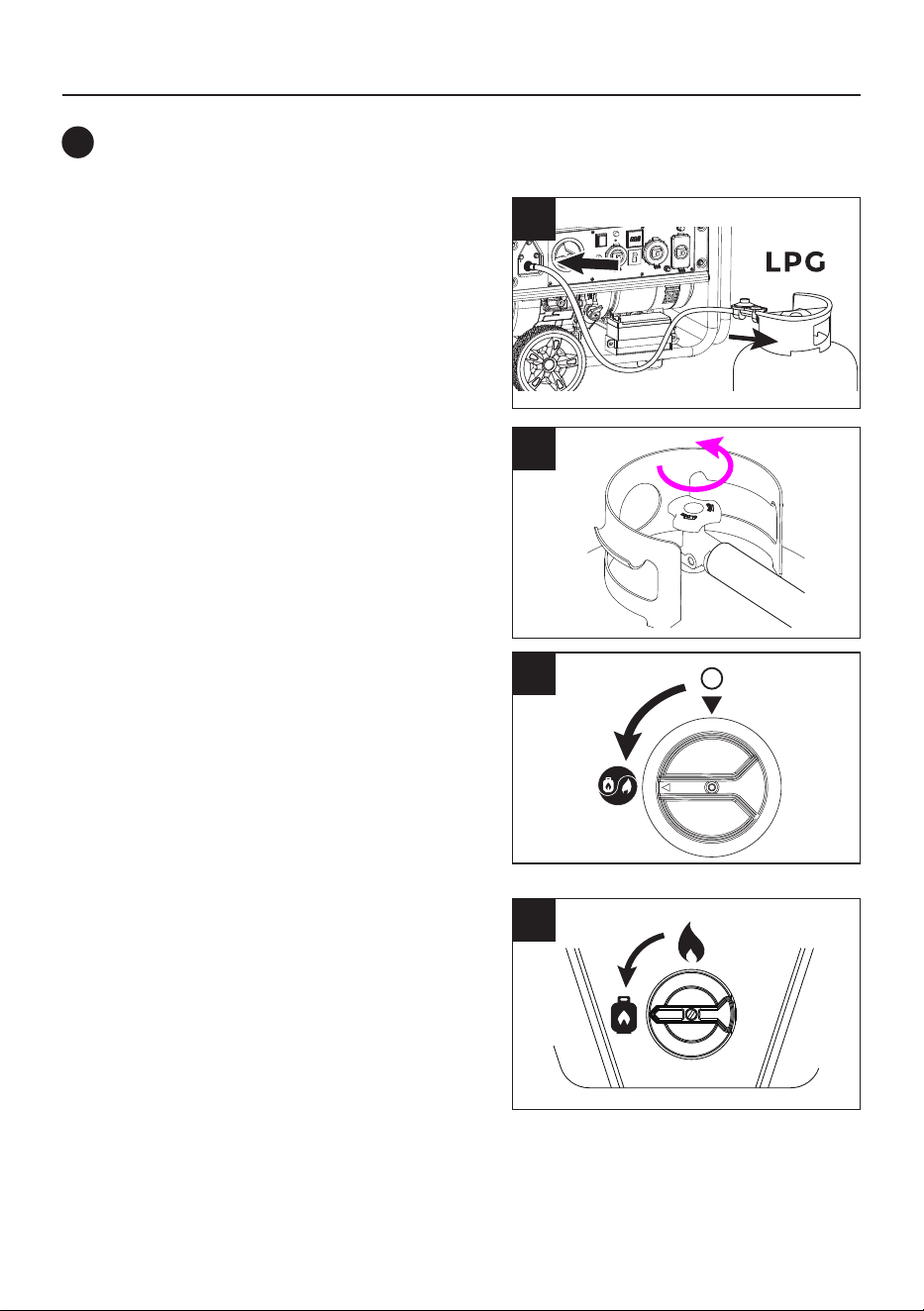 LPG