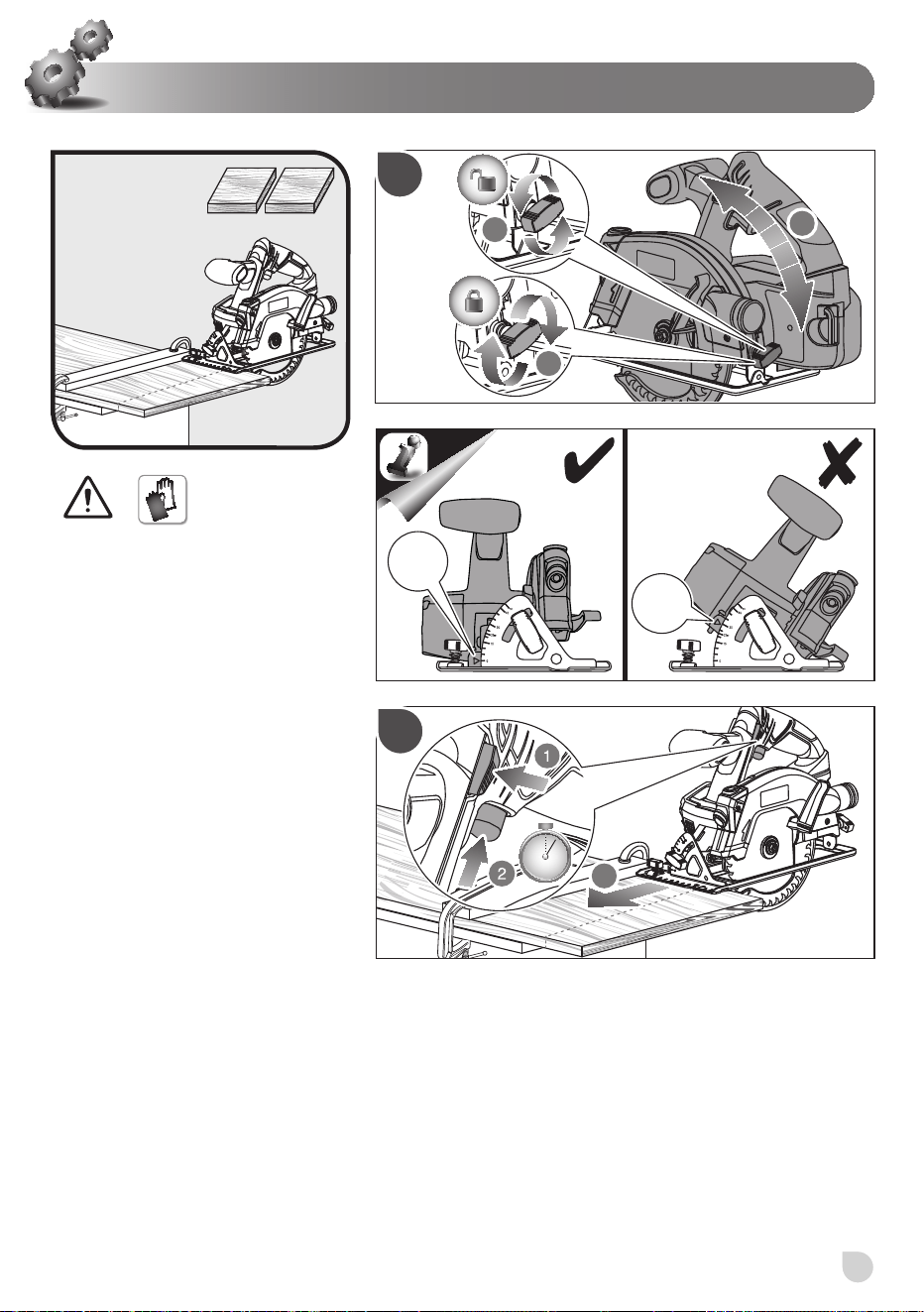 1

2