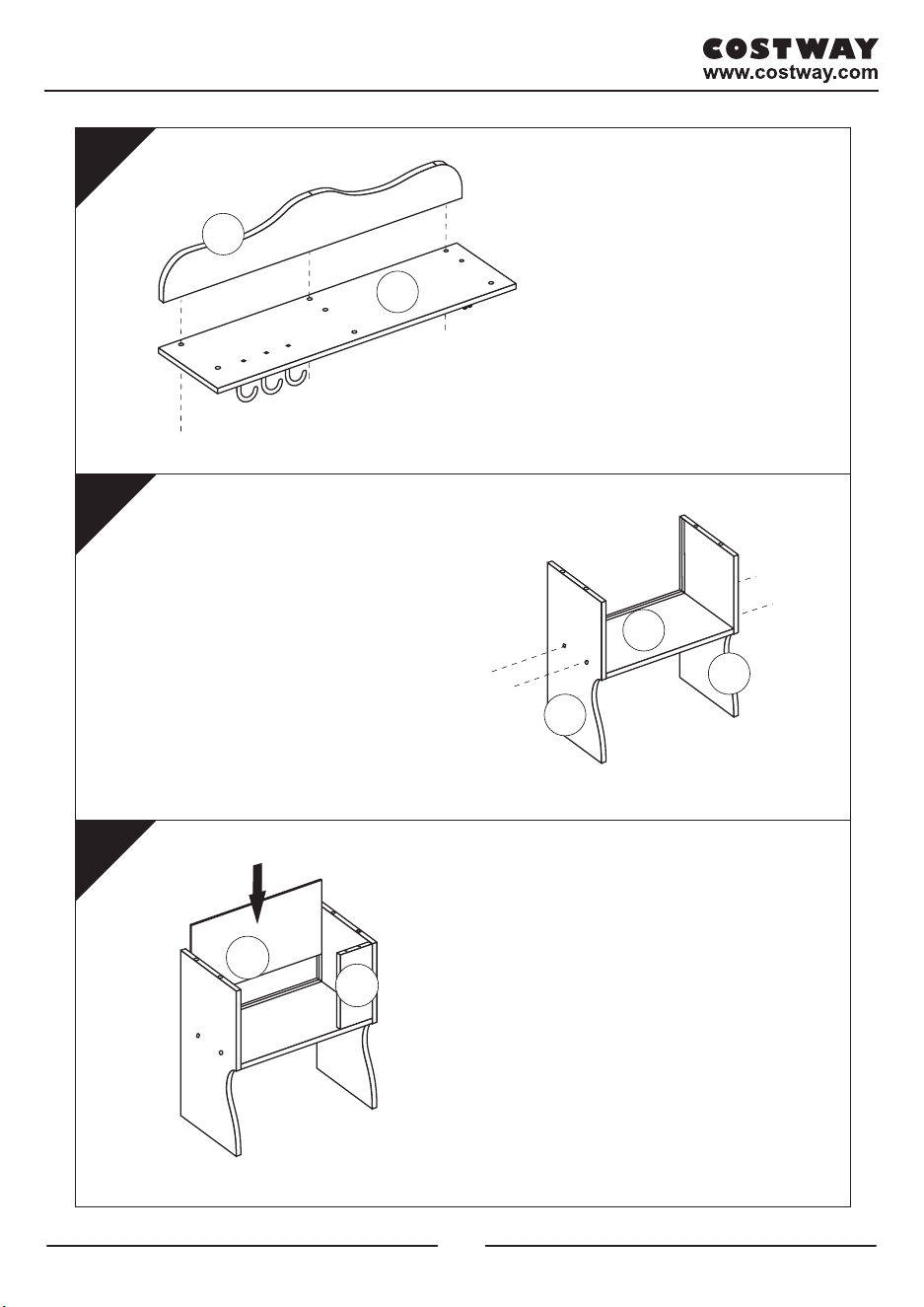 COSTWAY
www.costway.com