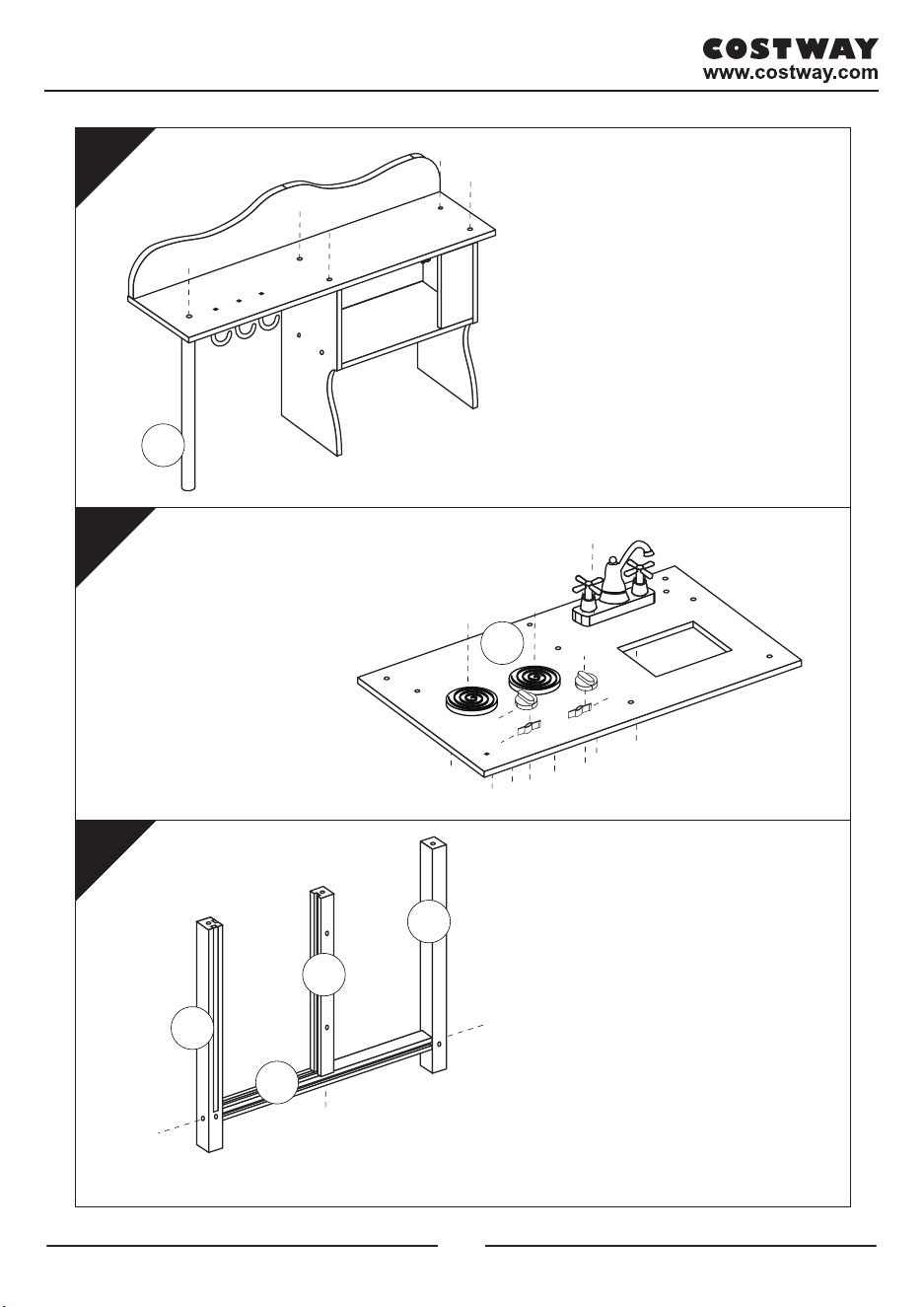 COSTWAY
www.costway.com