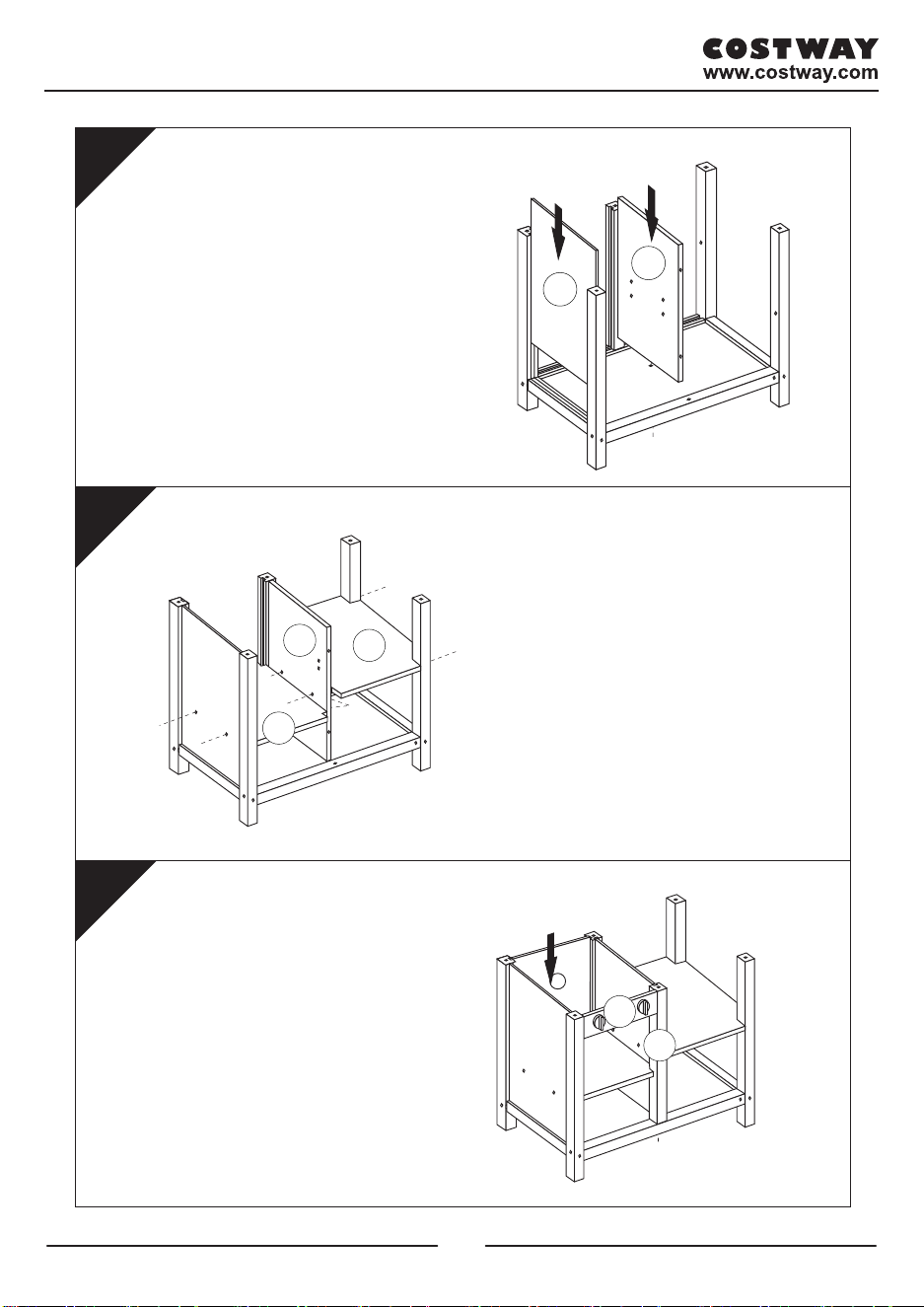 COSTWAY
www.costway.com