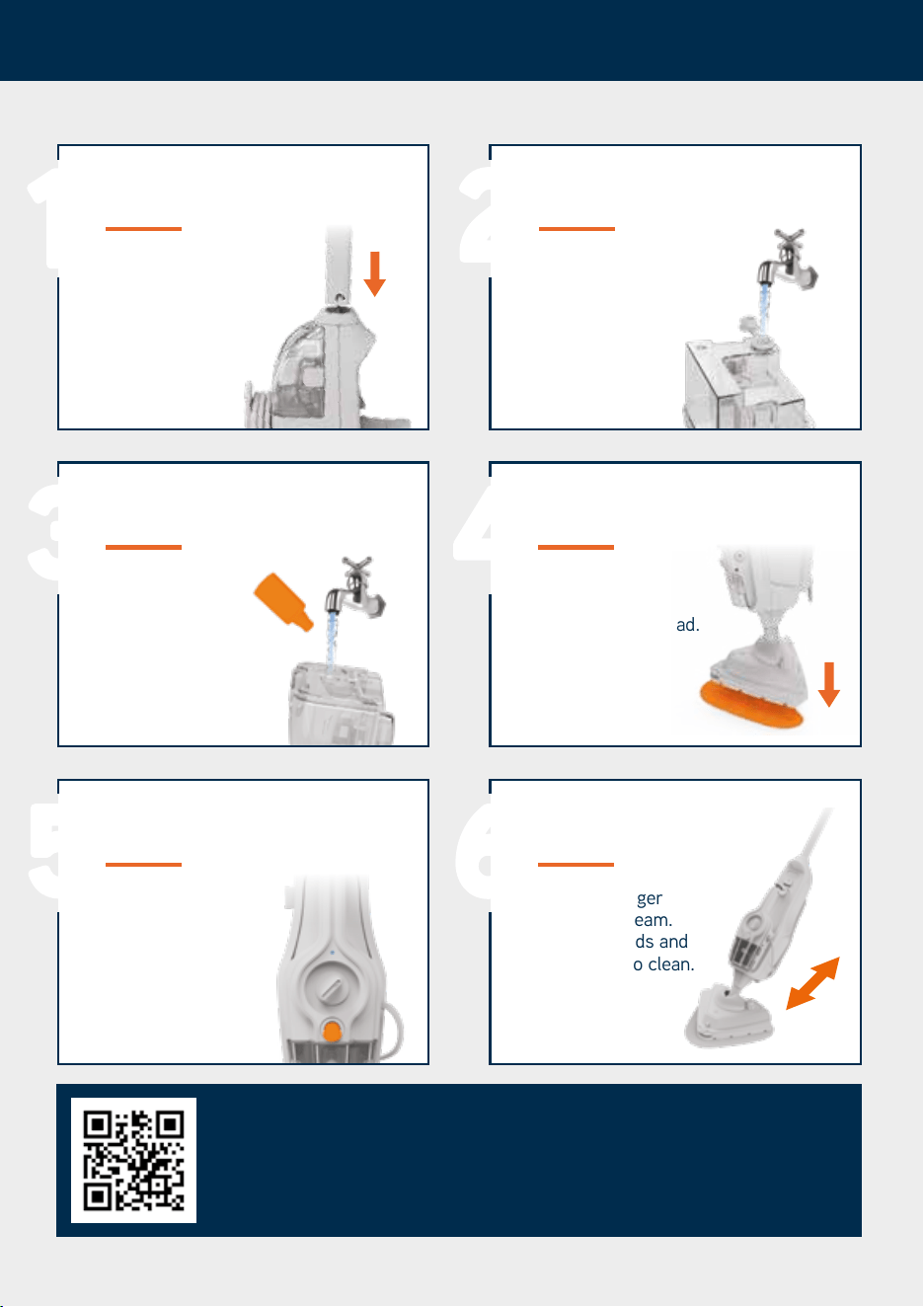 1

2

3

4

ad.

5

6

ger
eam.
ds and
o clean.