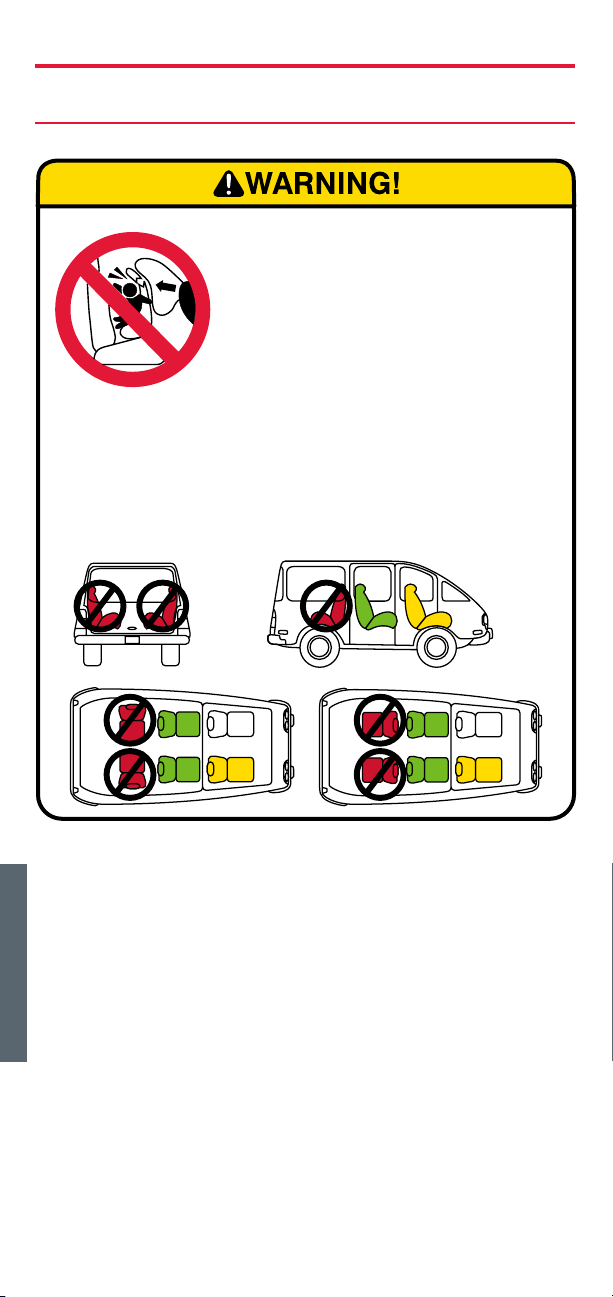 WARNING!