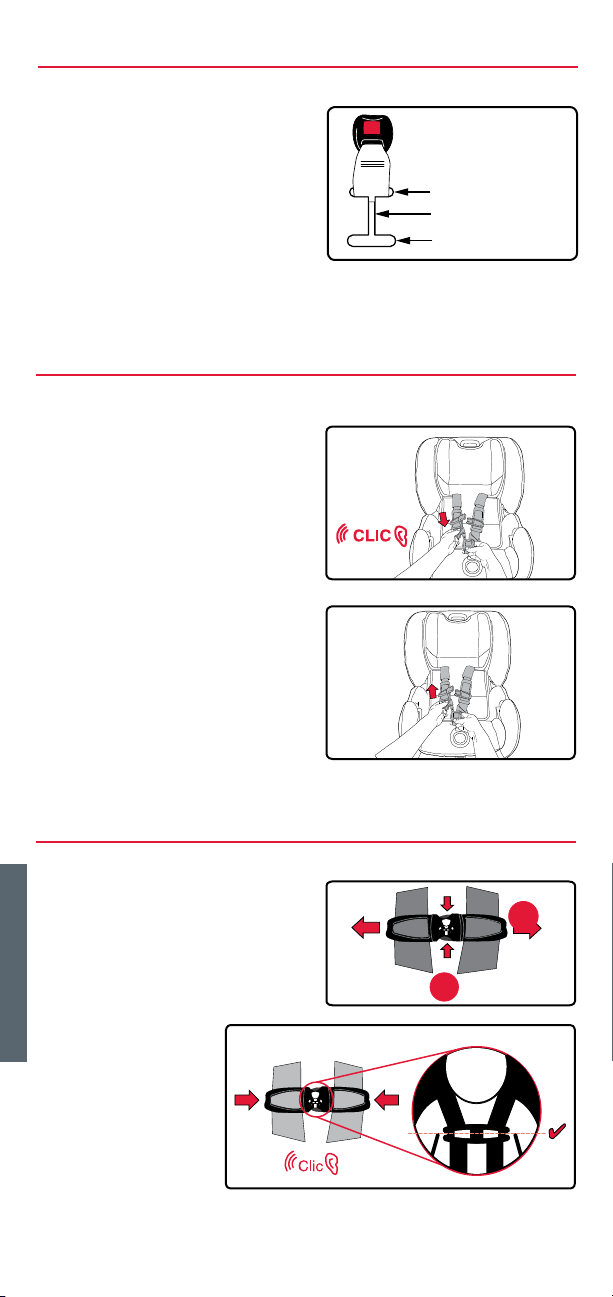 CLIC

Clic