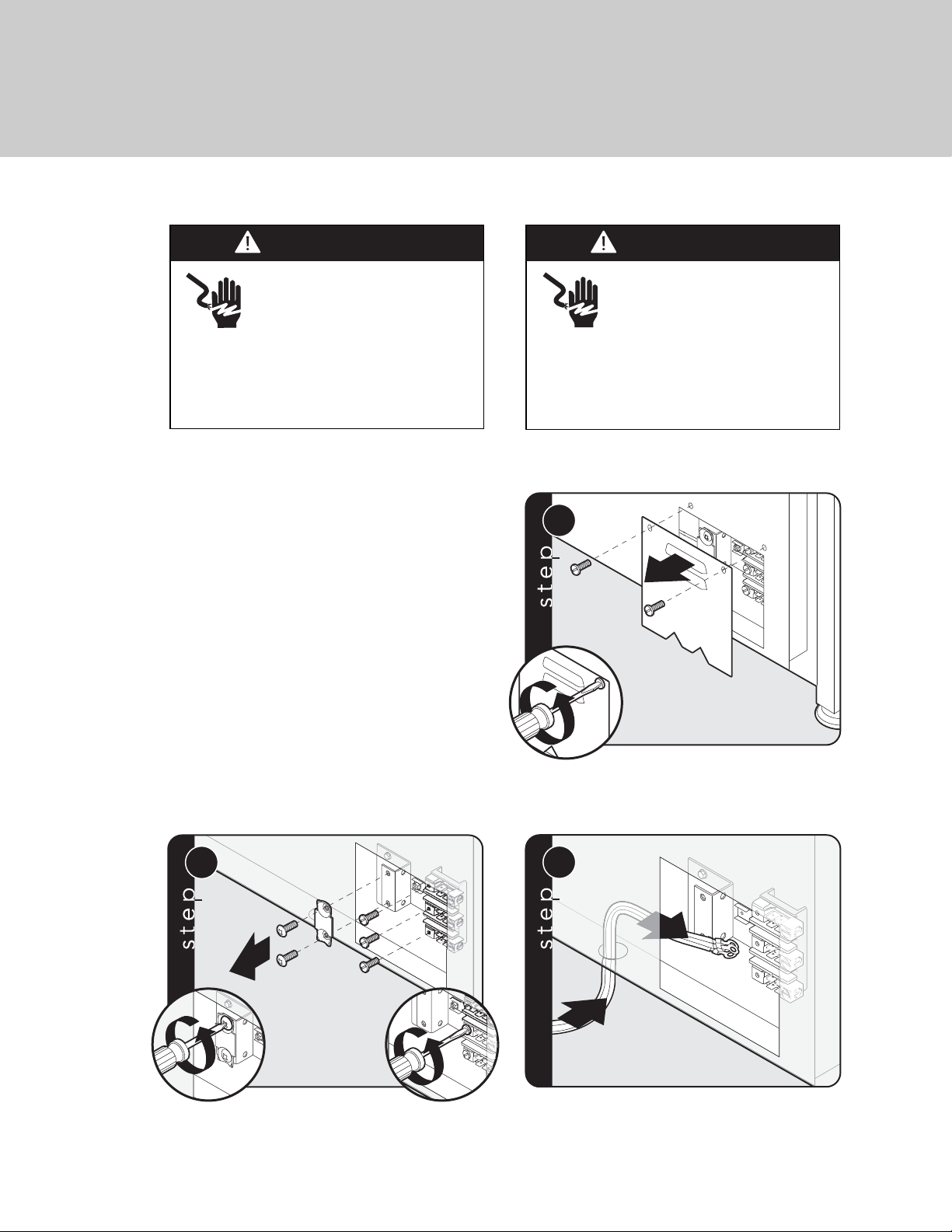 step

step

step