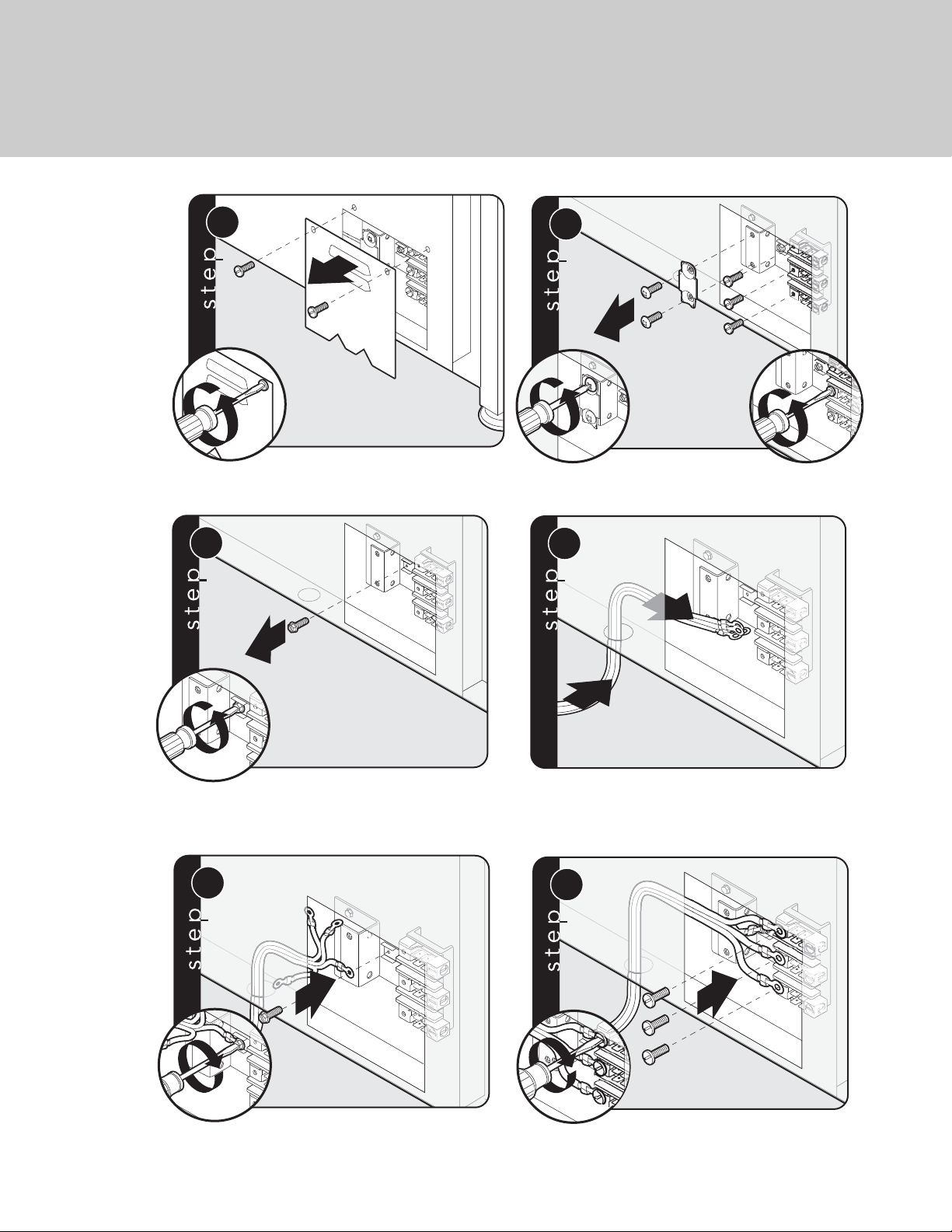 step

step

step

step

step

step