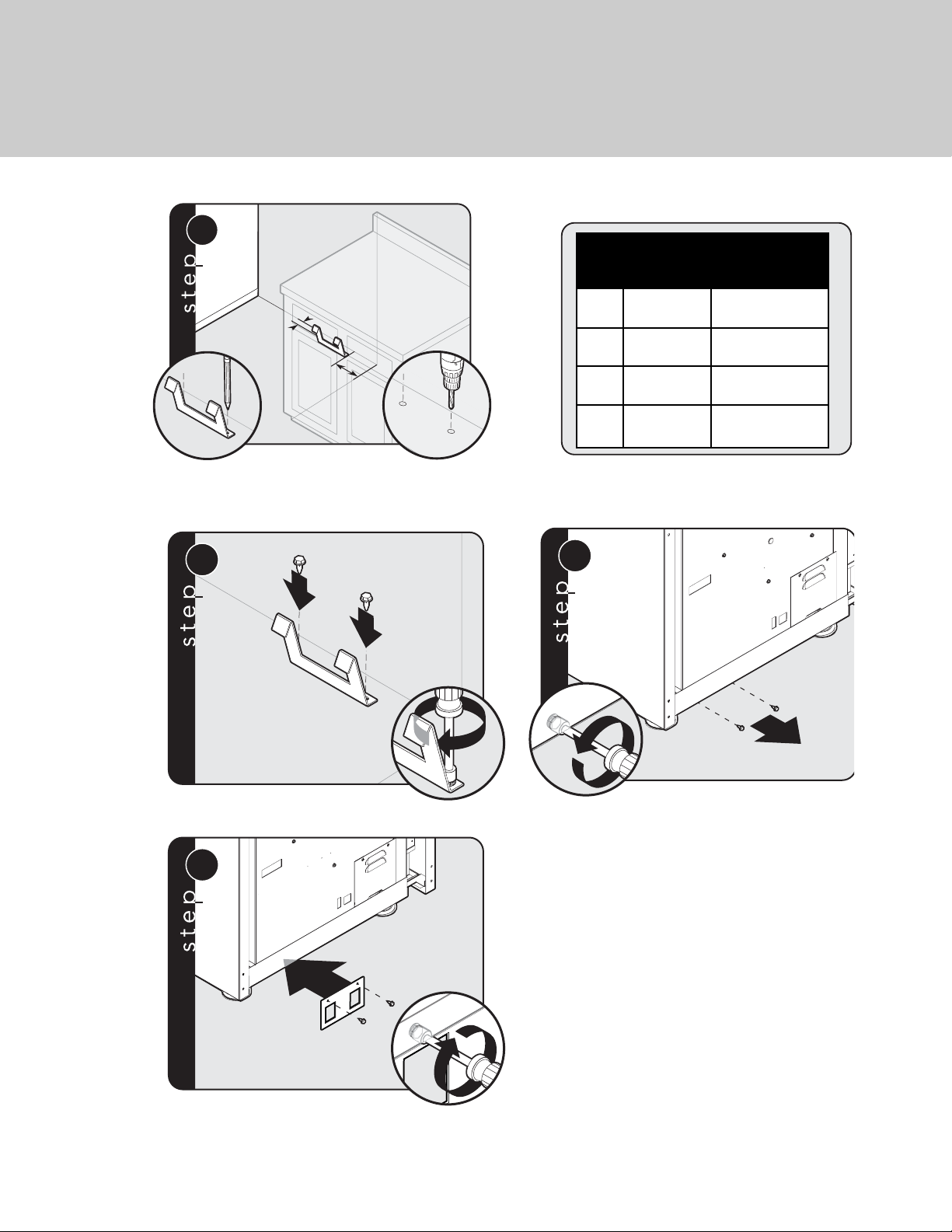 step

step

step

step