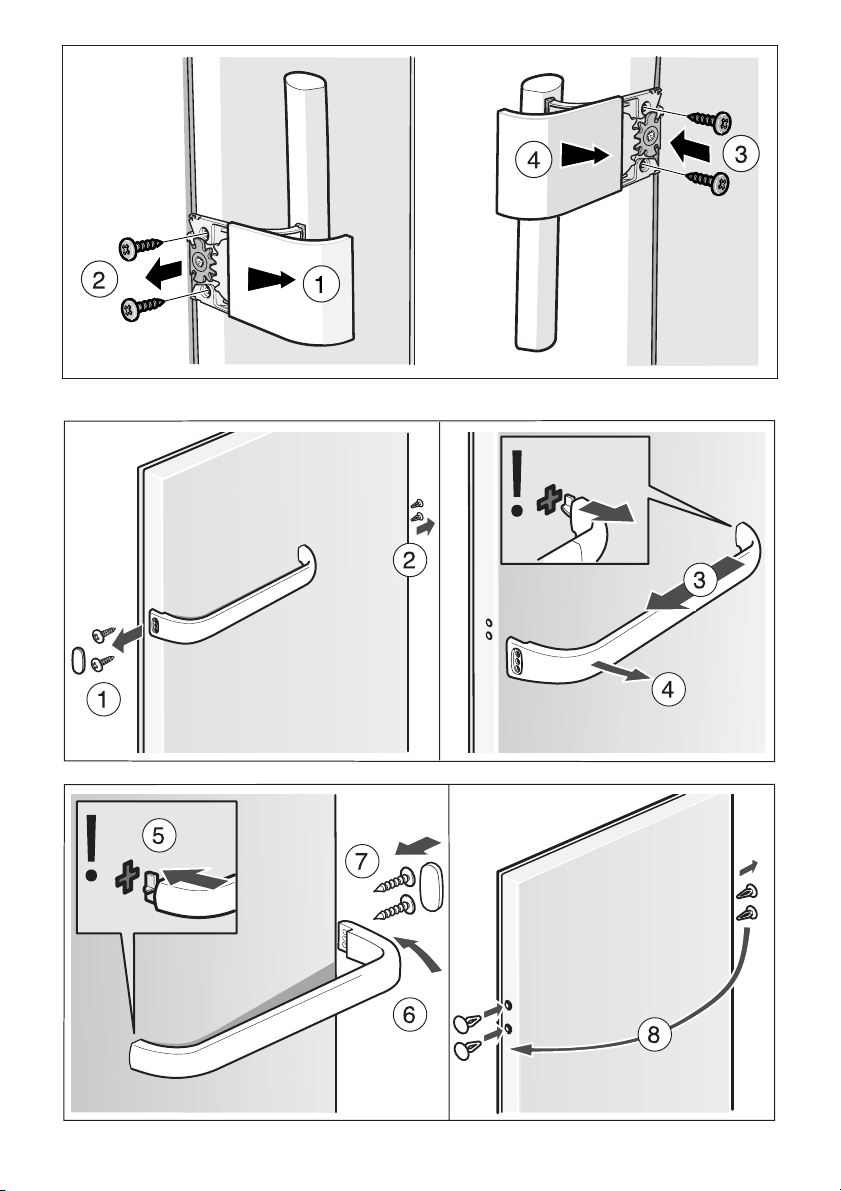 2
1
4
3
2
1
!
3
4
!
5
7
6
8