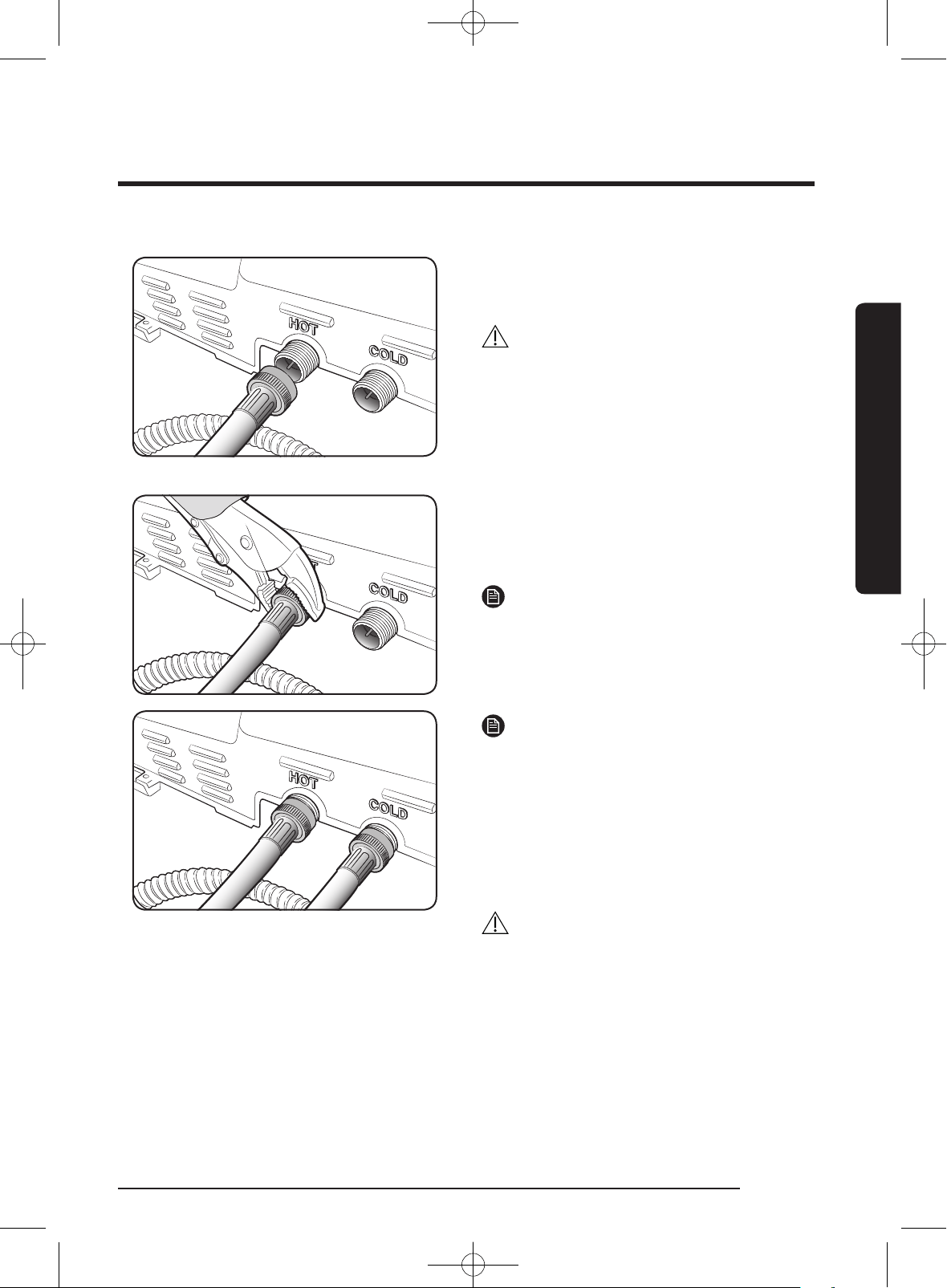 HOT

COLD

COLD

HOT

COLD