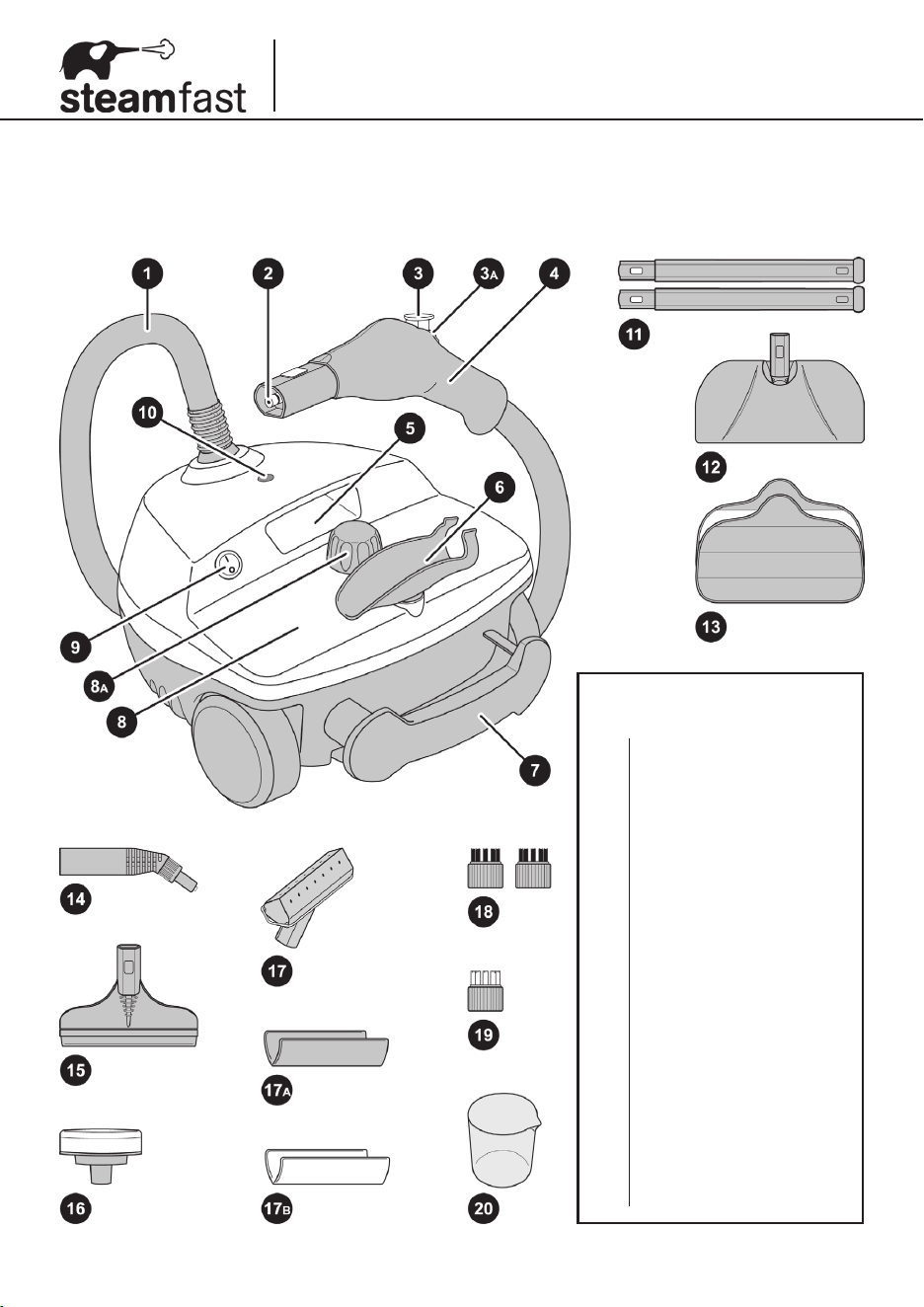 steamfast

1
2
3
3A
4
10
5
6
9
8A
8
7
11
12
13
14
15
16
17
17A
17B
18
19
20