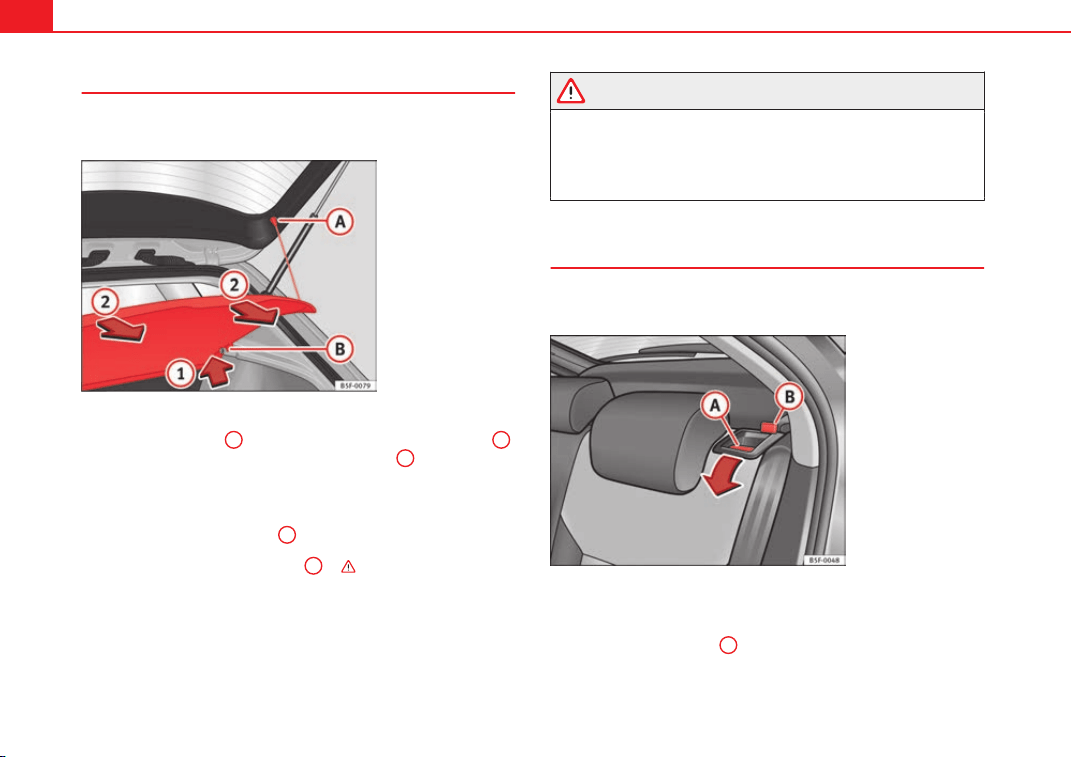 A

2

2

B

1

B5F-0079

A

B

B5F-0048