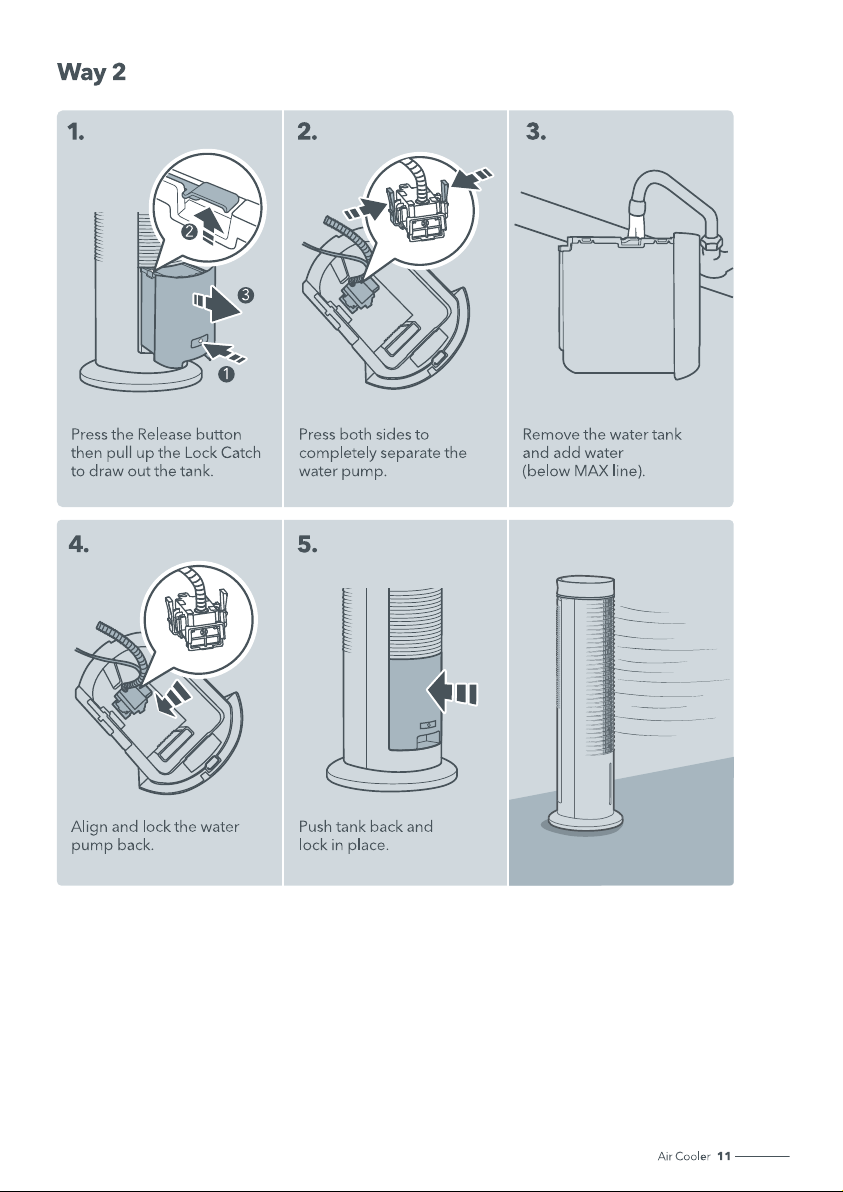 Way 2

1.

2

3

1

Press the Release button then pull up the Lock Catch to draw out the tank.

2.

Press both sides to completely separate the water pump.

3.

Remove the water tank and add water (below MAX line).

4.

Align and lock the water pump back.

5.

Push tank back and lock in place.

Air Cooler 11