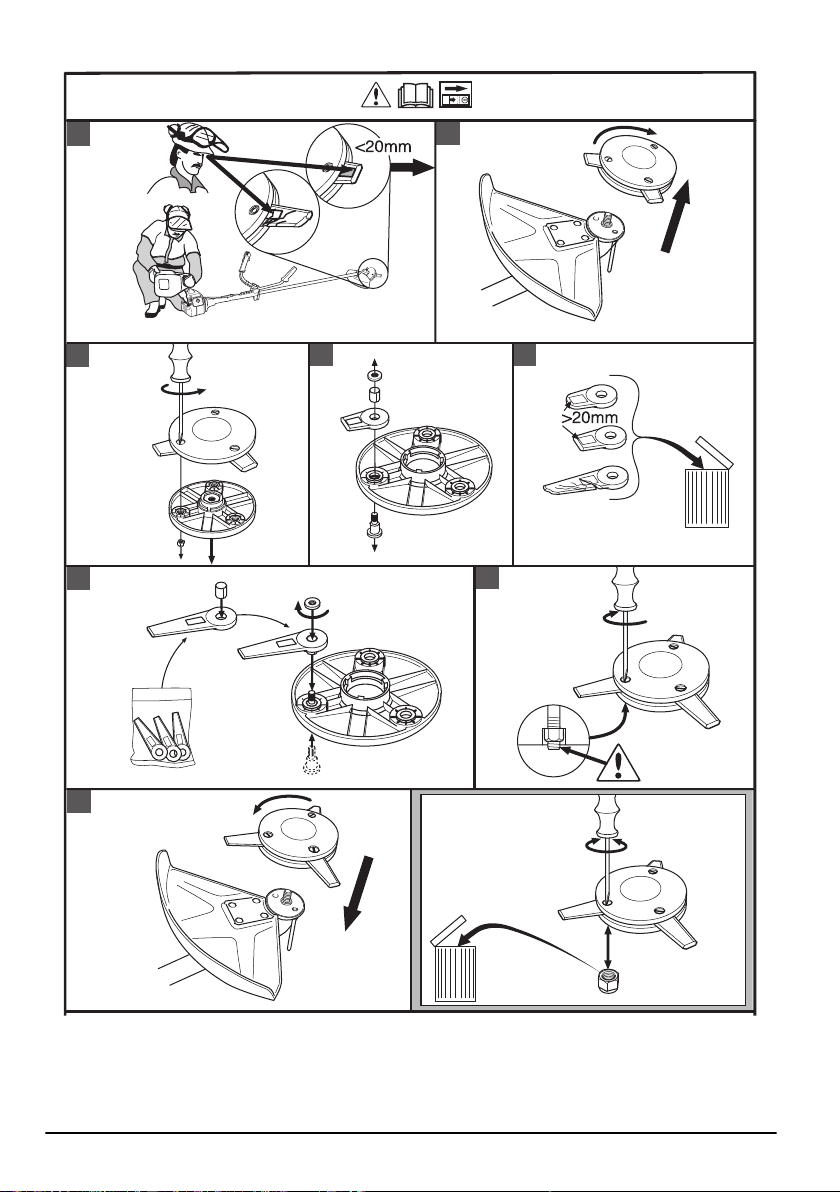 <20mm

>20mm