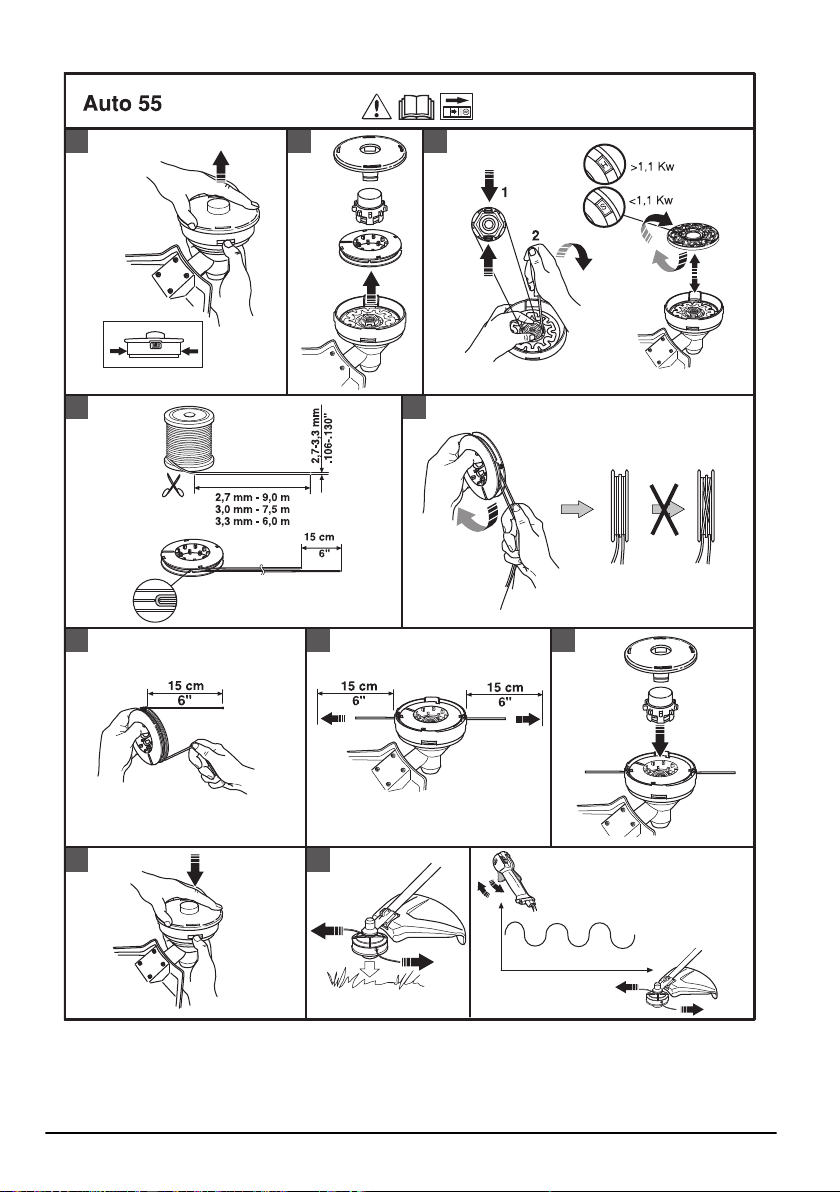 Auto 55

1

2

>1,1 Kw

<1,1 Kw

2,7-3,3 mm
.106-.130"

2,7 mm - 9,0 m
3,0 mm - 7,5 m
3,3 mm - 6,0 m

15 cm
6"

15 cm
6"

15 cm
6"

15 cm
6"