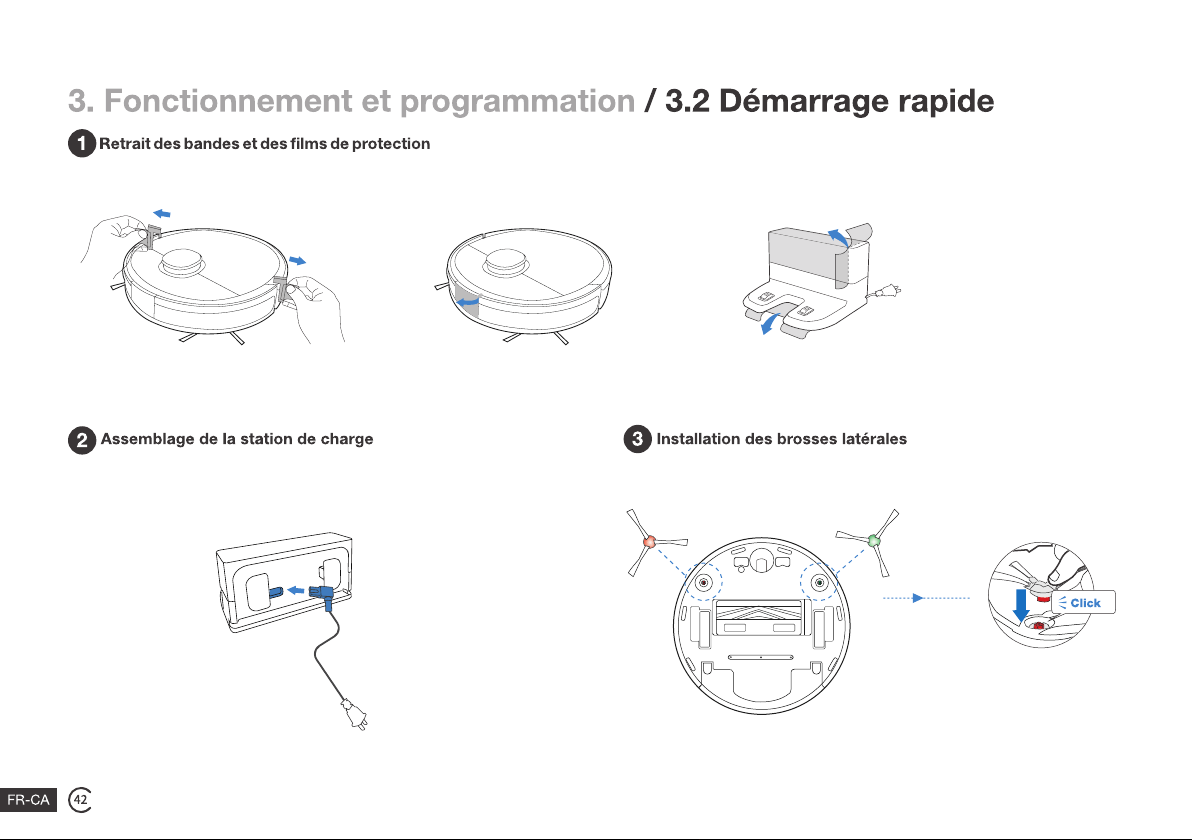 3. Fonctionnement et programmation / 3.2 Démarrage rapide

1 Retrait des bandes et des films de protection

2 Assemblage de la station de charge

3 Installation des brosses latérales

Click

FR-CA 42