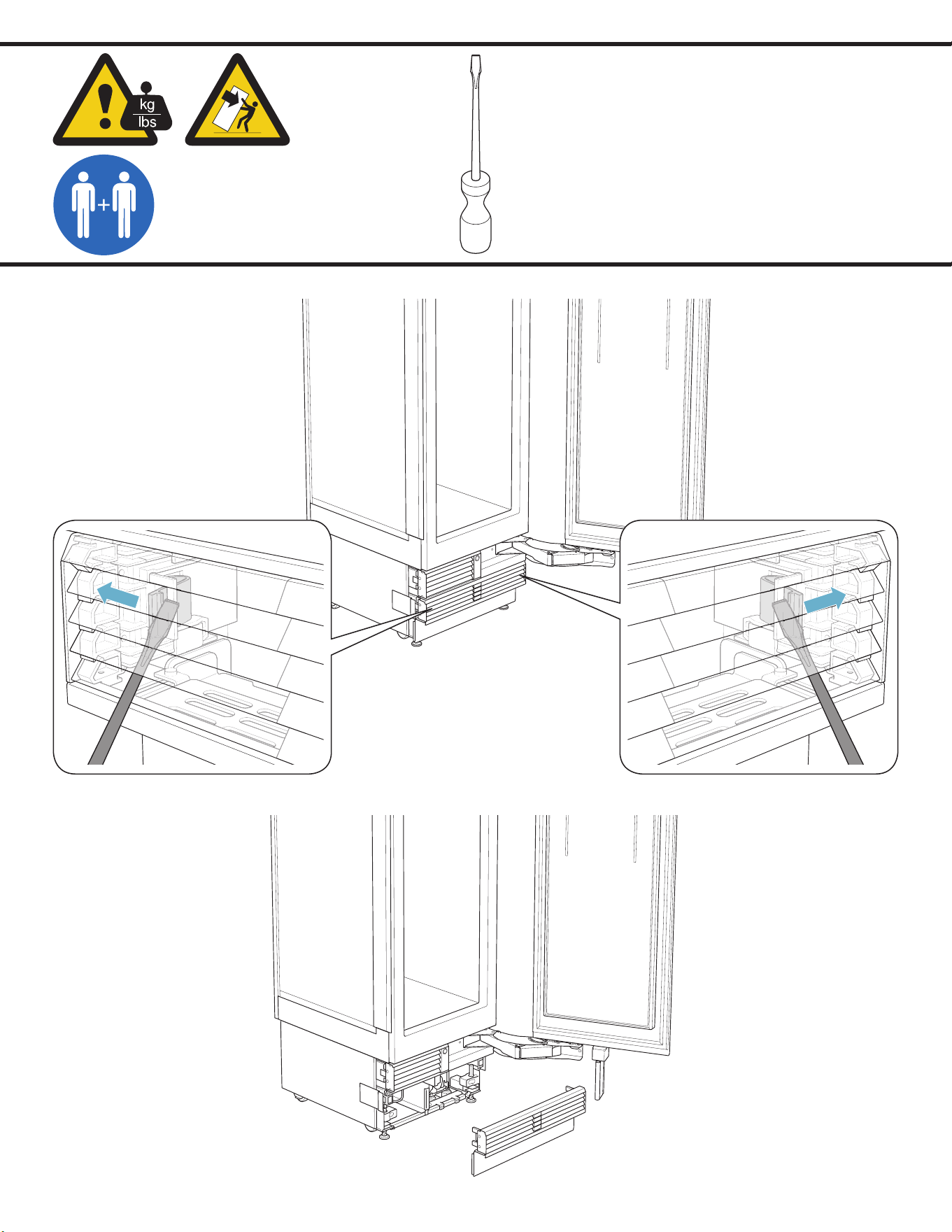 kg
lbs