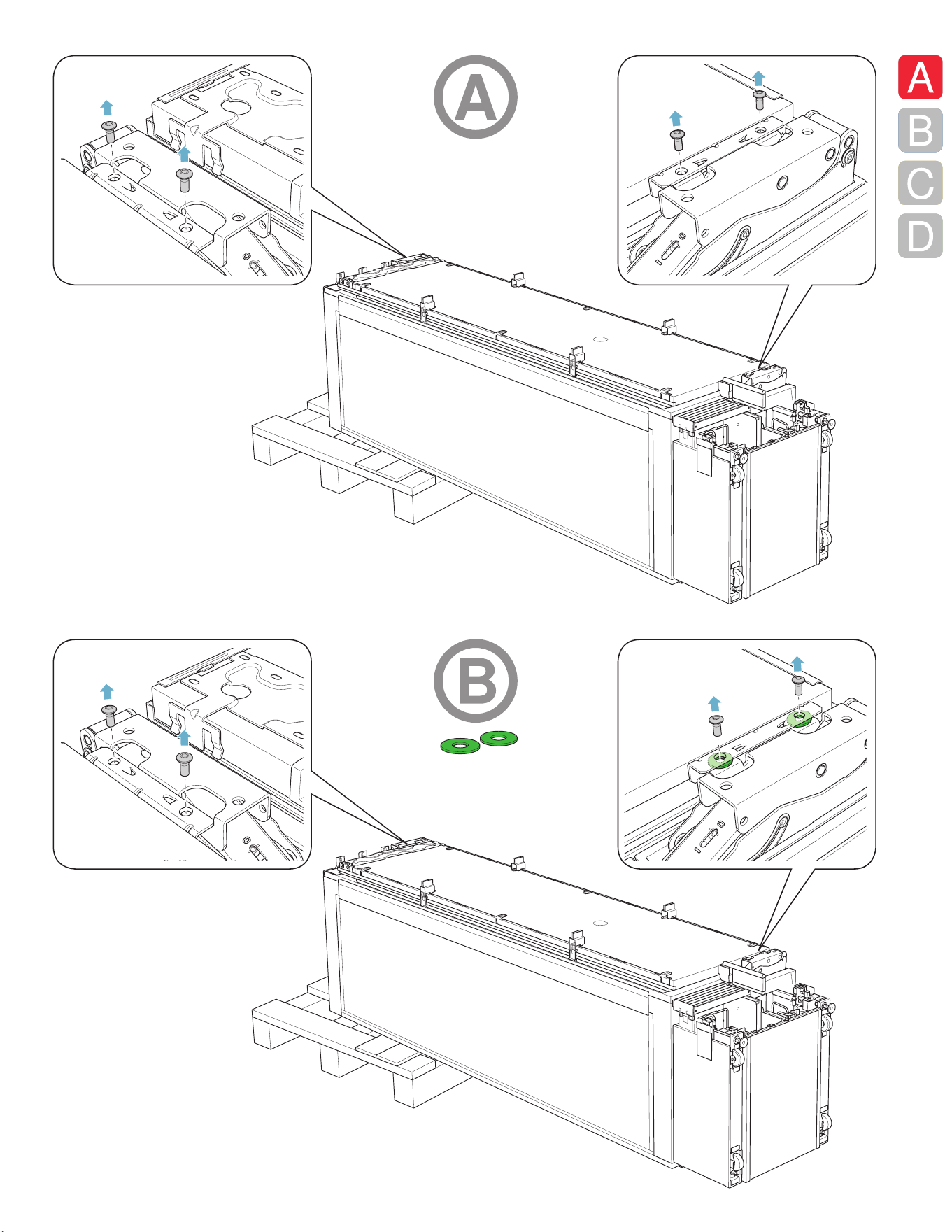 A

A
B
C
D

B