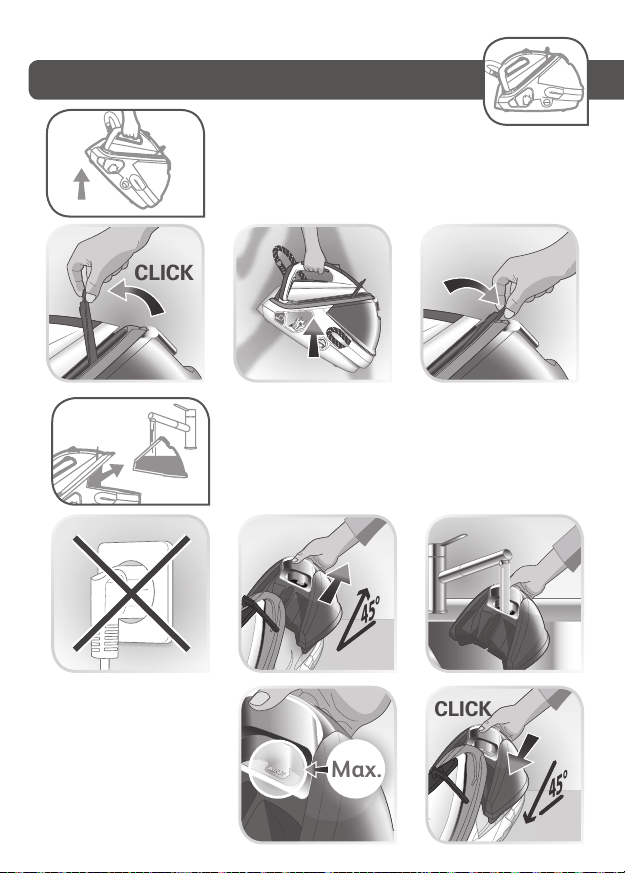 CLICK

45°

Max.

CLICK

45°